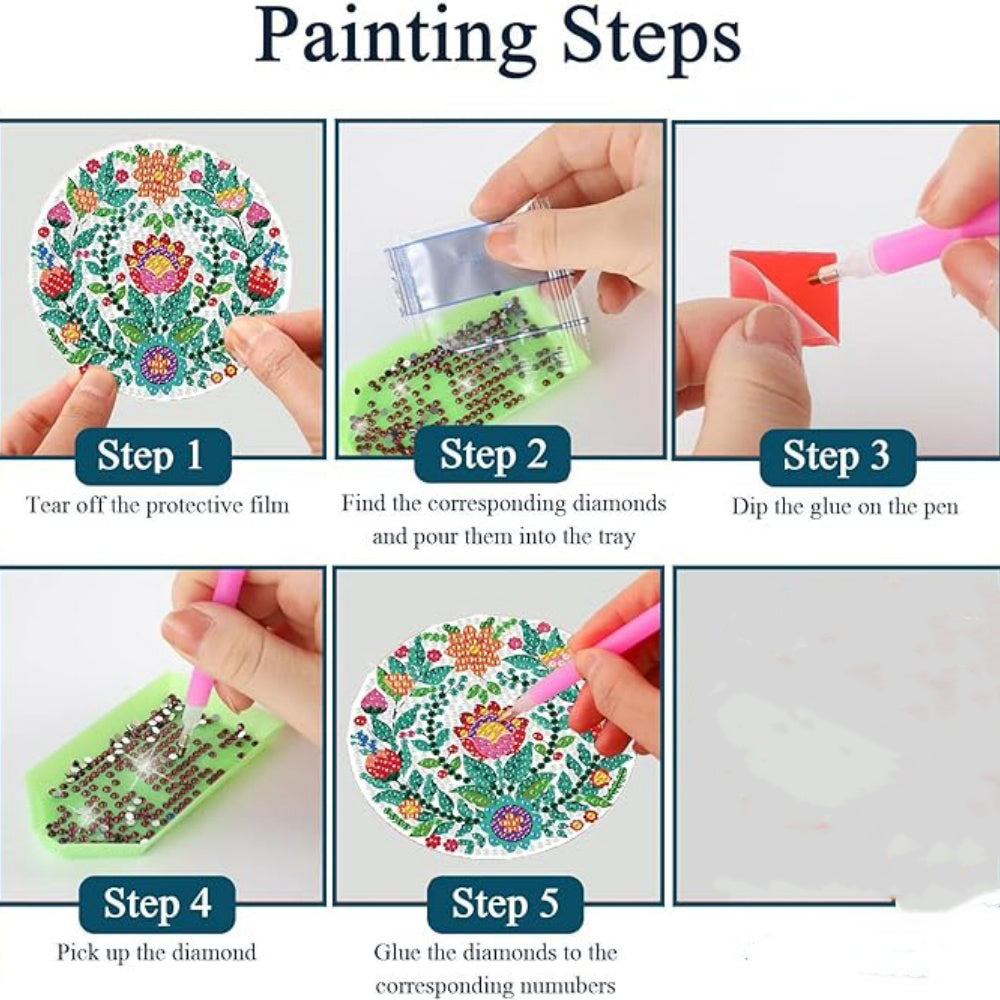 Painting Steps

Step 1
Tear off the protective film

Step 2
Find the corresponding diamonds and pour them into the tray

Step 3
Dip the glue on the pen

Step 4
Pick up the diamond

Step 5
Glue the diamonds to the corresponding numubers