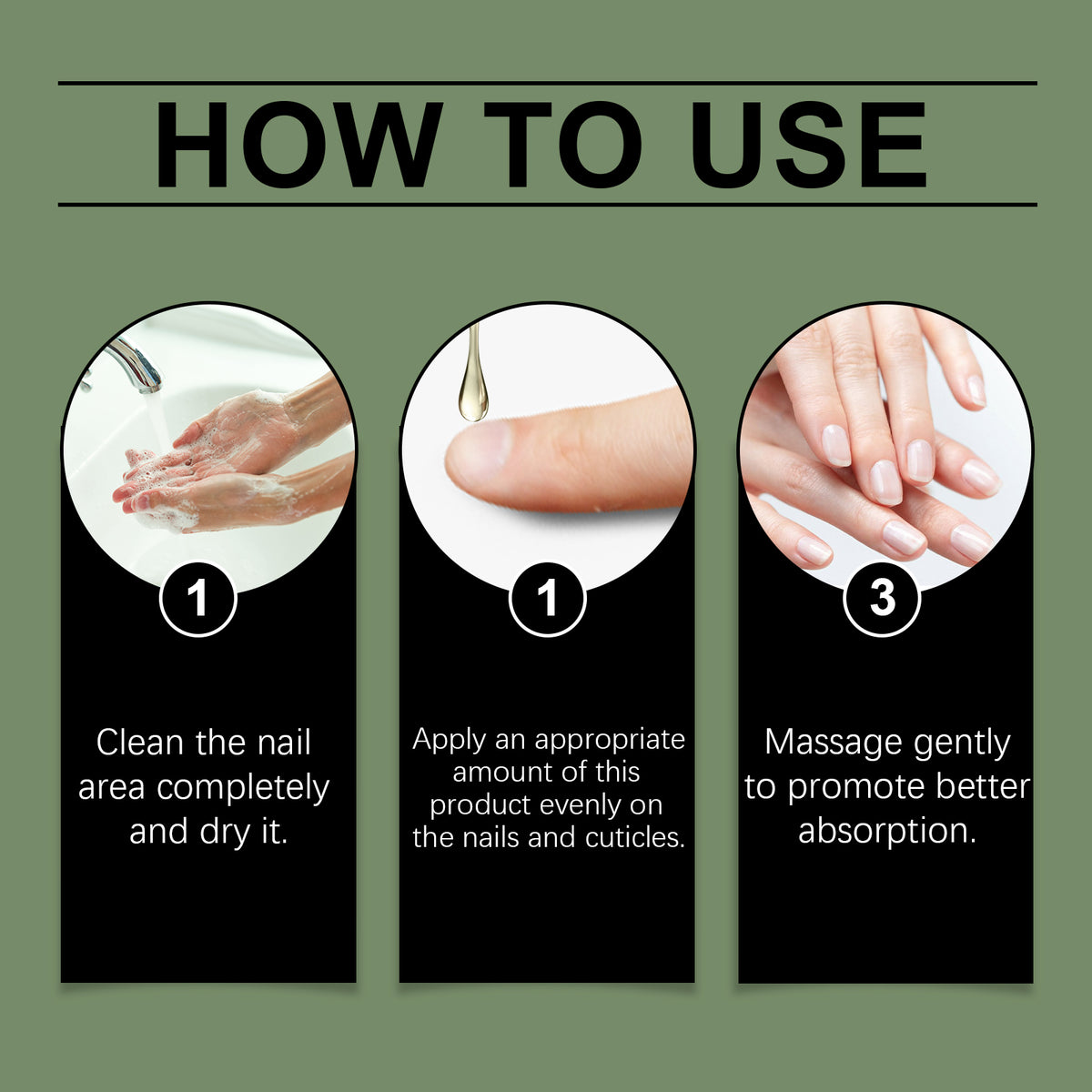 HOW TO USE

1

Clean the nail area completely and dry it.

1

Apply an appropriate amount of this product evenly on the nails and cuticles.

3

Massage gently to promote better absorption.