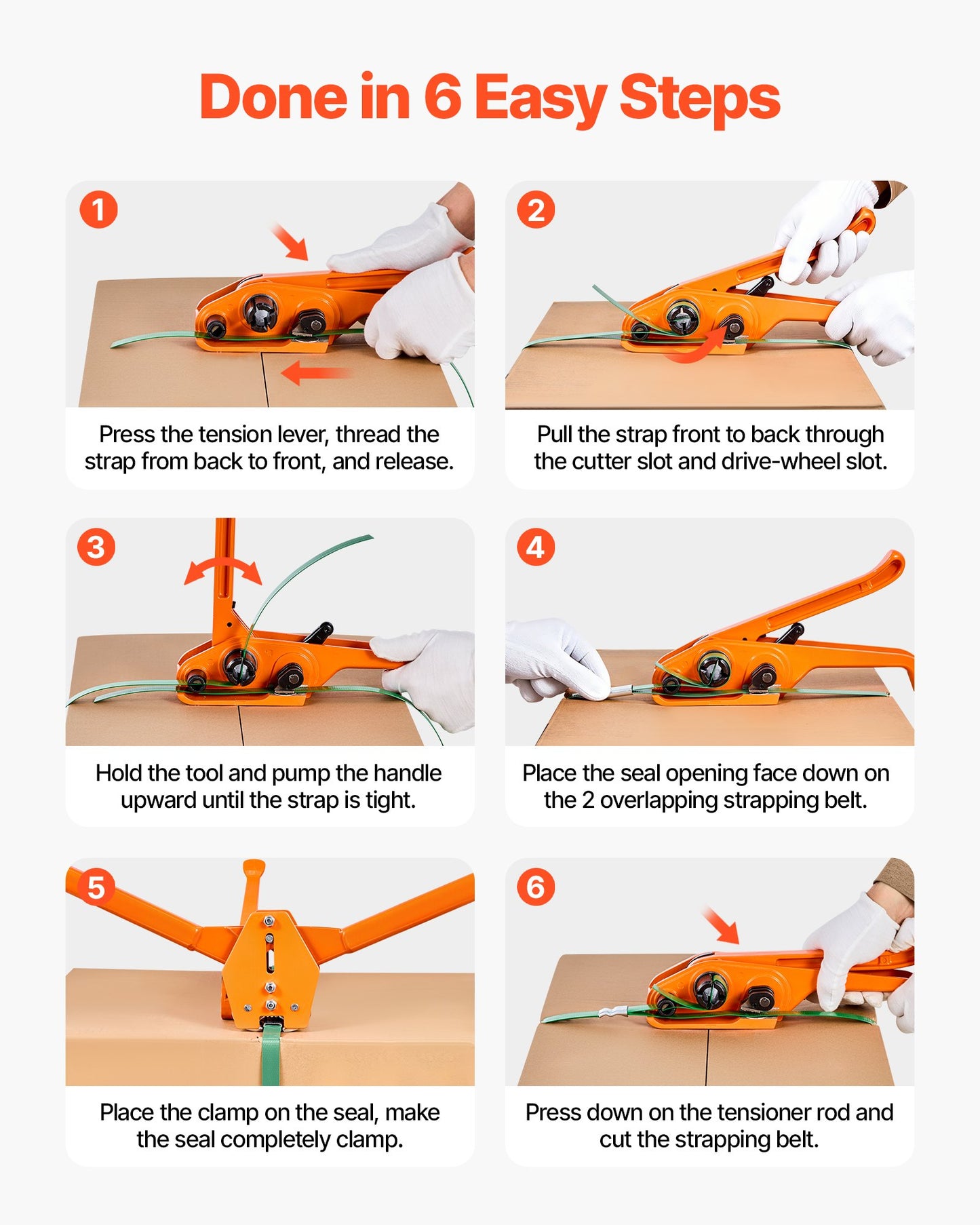 Done in 6 Easy Steps

1

Press the tension lever, thread the strap from back to front, and release.

2

Pull the strap front to back through the cutter slot and drive-wheel slot.

3

Hold the tool and pump the handle upward until the strap is tight.

4

Place the seal opening face down on the 2 overlapping strapping belt.

5

Place the clamp on the seal, make the seal completely clamp.

6

Press down on the tensioner rod and cut the strapping belt.