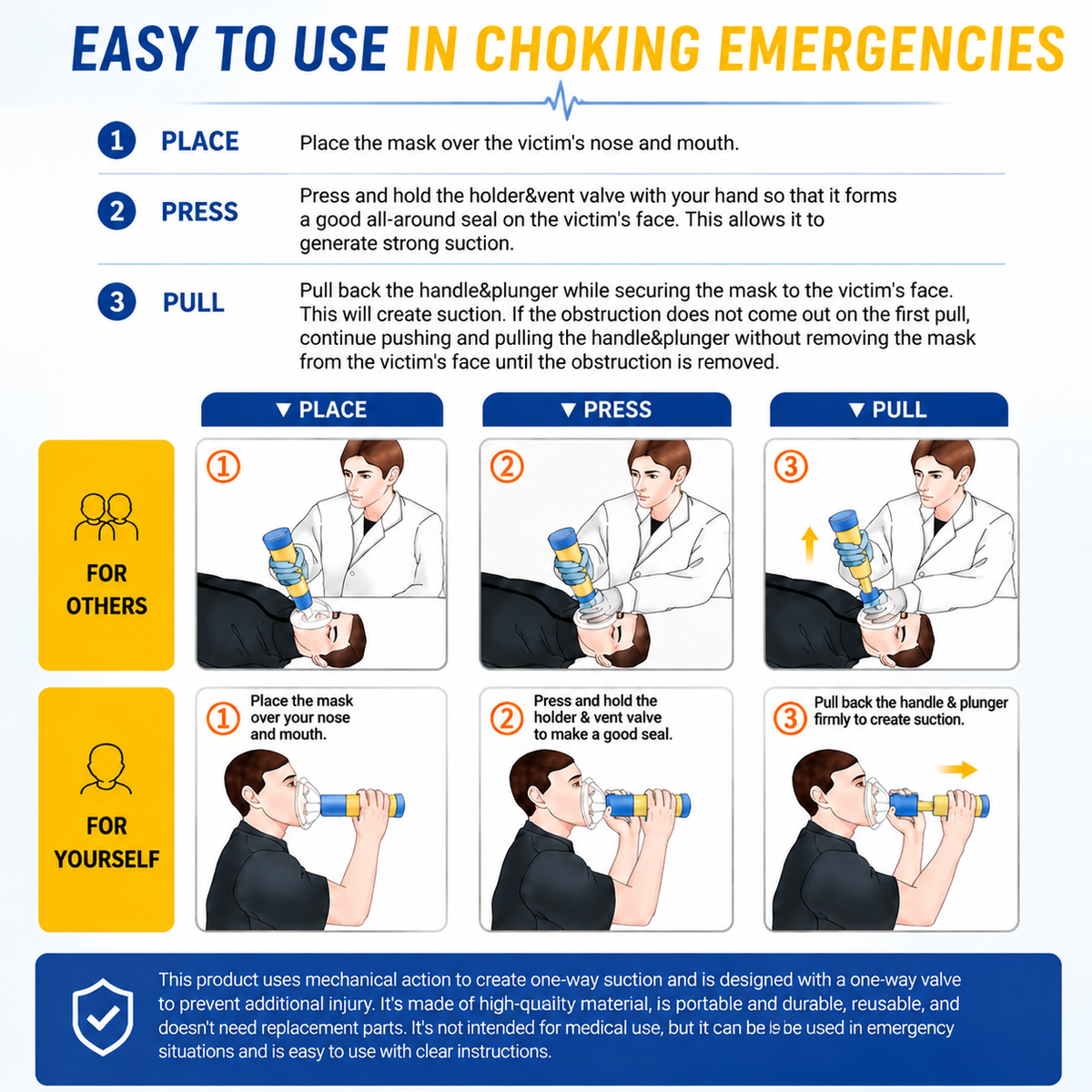 EASY TO USE IN CHOKING EMERGENCIES

1 PLACE Place the mask over the victim's nose and mouth.

2 PRESS Press and hold the holder&vent valve with your hand so that it forms a good all-around seal on the victim's face. This allows it to generate strong suction.

3 PULL Pull back the handle&plunger while securing the mask to the victim's face. This will create suction. If the obstruction does not come out on the first pull, continue pushing and pulling the handle&plunger without removing the mask from the victim's face until the obstruction is removed.

▼ PLACE ▼ PRESS ▼ PULL

FOR OTHERS

① ② ③

FOR YOURSELF

① Place the mask over your nose and mouth.

② Press and hold the holder & vent valve to make a good seal.

③ Pull back the handle & plunger firmly to create suction.

This product uses mechanical action to create one-way suction and is designed with a one-way valve to prevent additional injury. It's made of high-quailty material, is portable and durable, reusable, and doesn't need replacement parts. It's not intended for medical use, but it can be is be used in emergency situations and is easy to use with clear instructions.