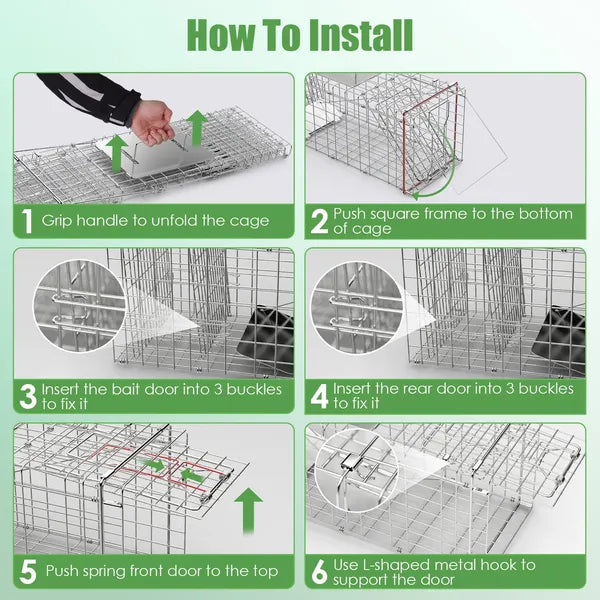 How To Install

1 Grip handle to unfold the cage

2 Push square frame to the bottom of cage

3 Insert the bait door into 3 buckles to fix it

4 Insert the rear door into 3 buckles to fix it

5 Push spring front door to the top

6 Use L-shaped metal hook to support the door