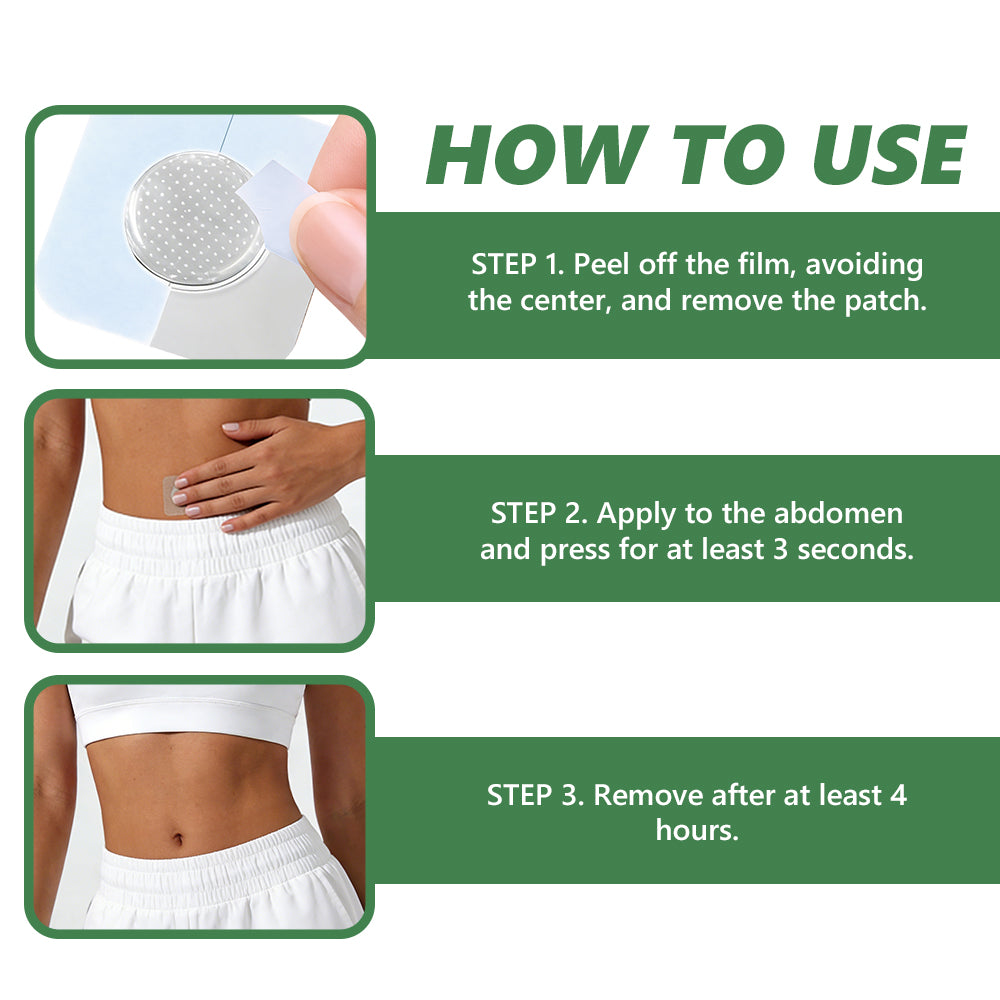 HOW TO USE

STEP 1. Peel off the film, avoiding the center, and remove the patch.

STEP 2. Apply to the abdomen and press for at least 3 seconds.

STEP 3. Remove after at least 4 hours.