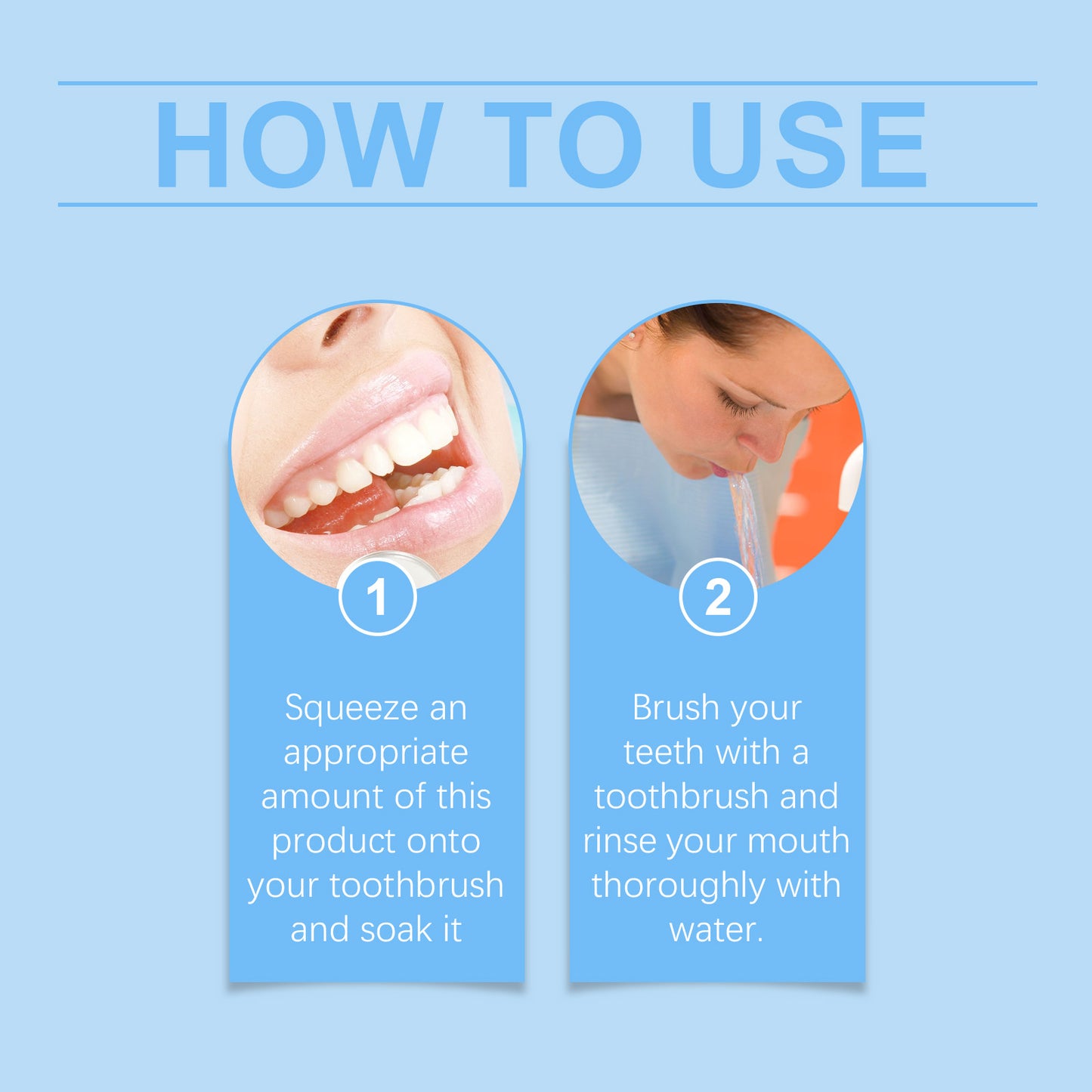 HOW TO USE

1

Squeeze an appropriate amount of this product onto your toothbrush and soak it

2

Brush your teeth with a toothbrush and rinse your mouth thoroughly with water.