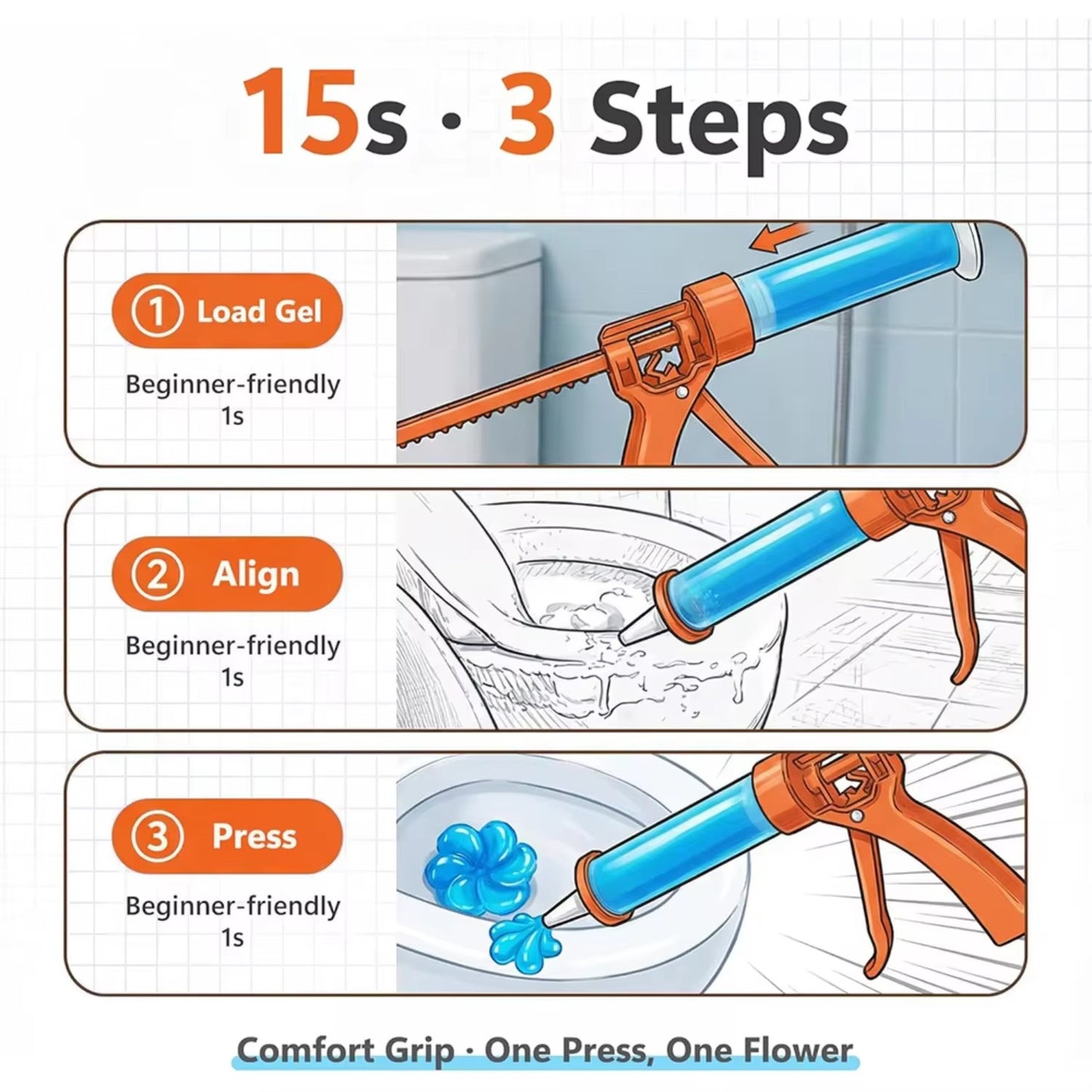 15s · 3 Steps

① Load Gel

Beginner-friendly
1s

② Align

Beginner-friendly
1s

③ Press

Beginner-friendly
1s

Comfort Grip · One Press, One Flower