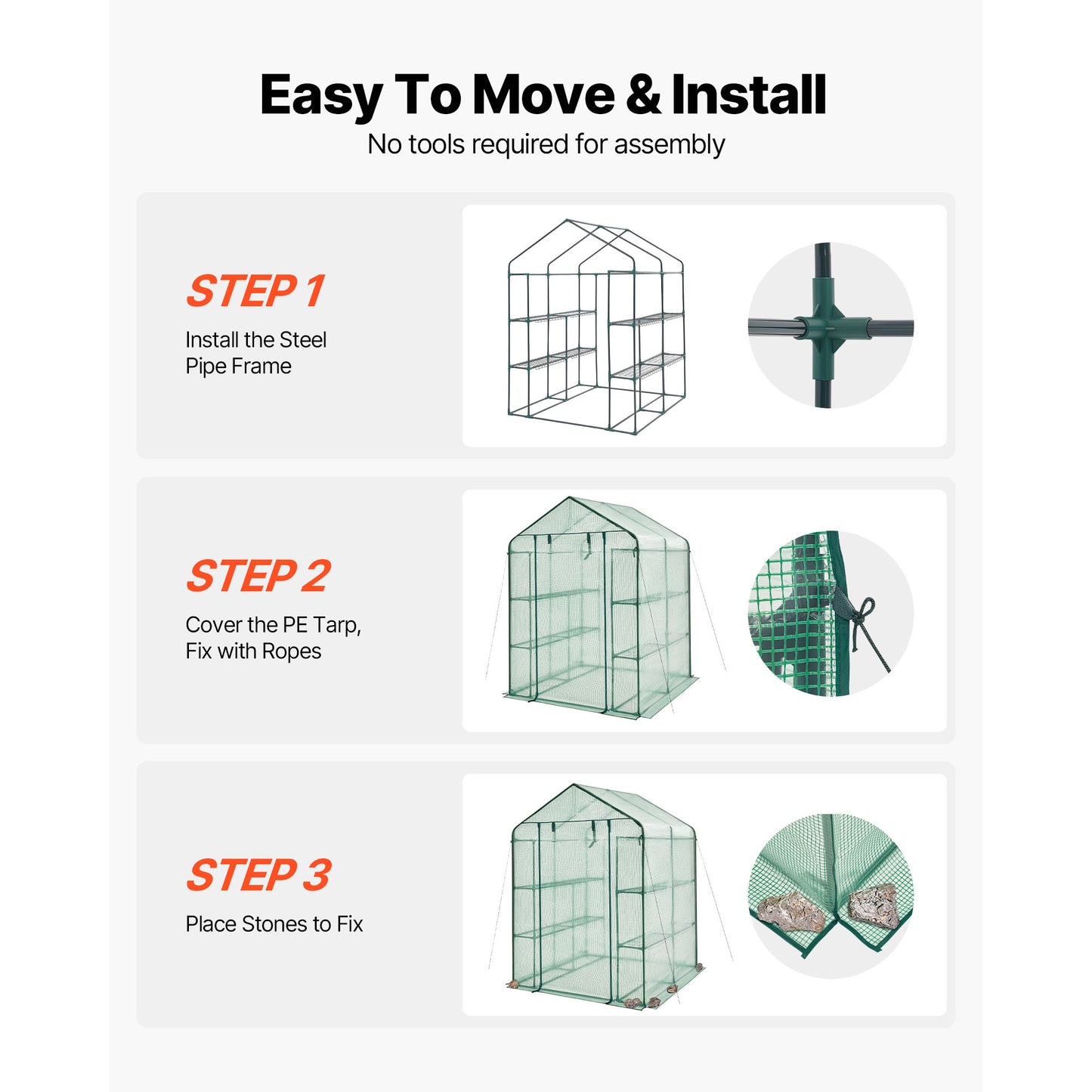 Easy To Move & Install

No tools required for assembly

STEP 1

Install the Steel Pipe Frame

STEP 2

Cover the PE Tarp, Fix with Ropes

STEP 3

Place Stones to Fix