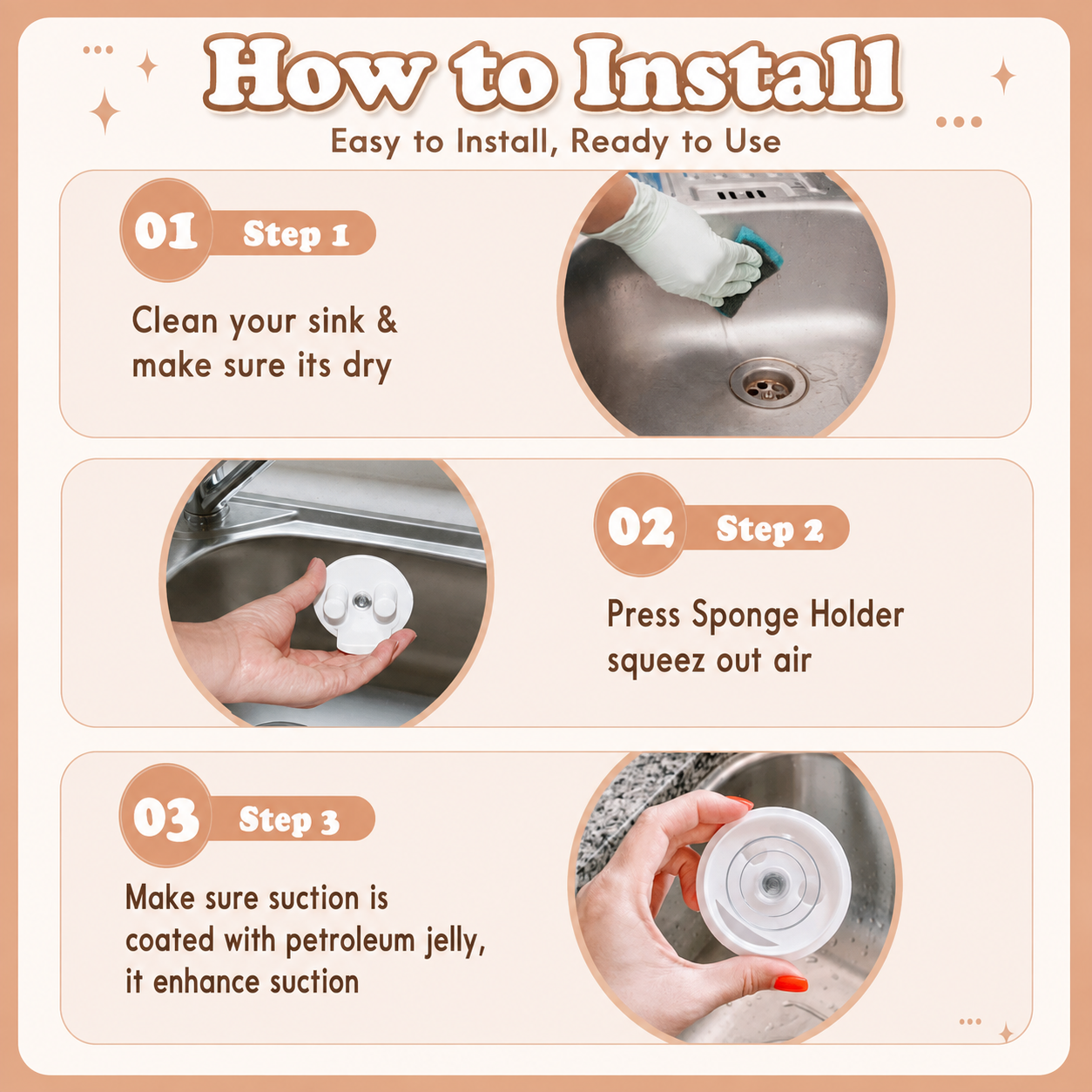 How to Install
Easy to Install, Ready to Use

01 Step 1

Clean your sink & make sure its dry

02 Step 2

Press Sponge Holder squeez out air

03 Step 3

Make sure suction is coated with petroleum jelly, it enhance suction