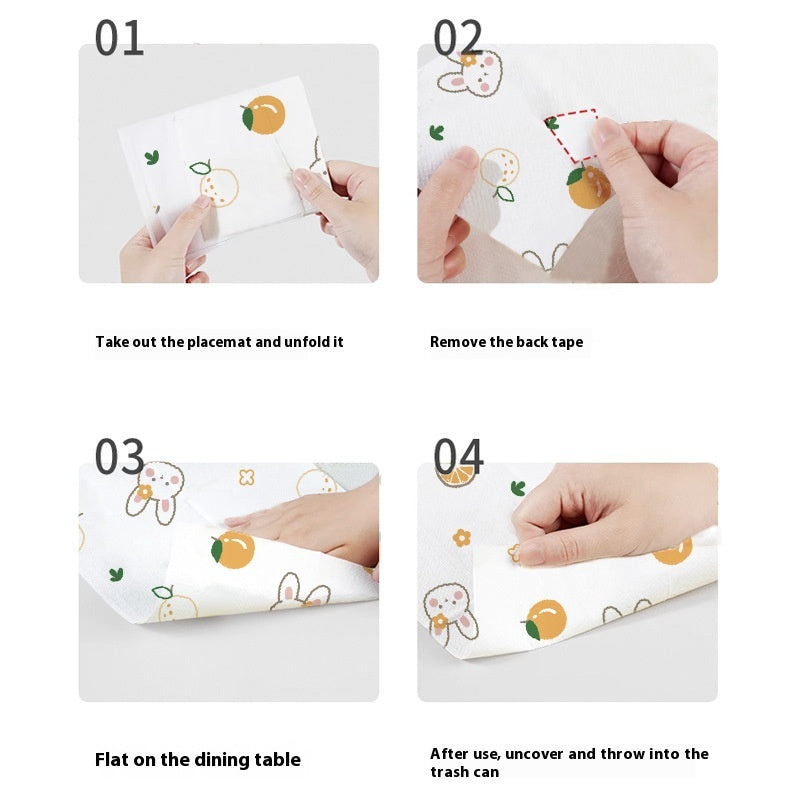 01

Take out the placemat and unfold it

02

Remove the back tape

03

Flat on the dining table

04

After use, uncover and throw into the trash can