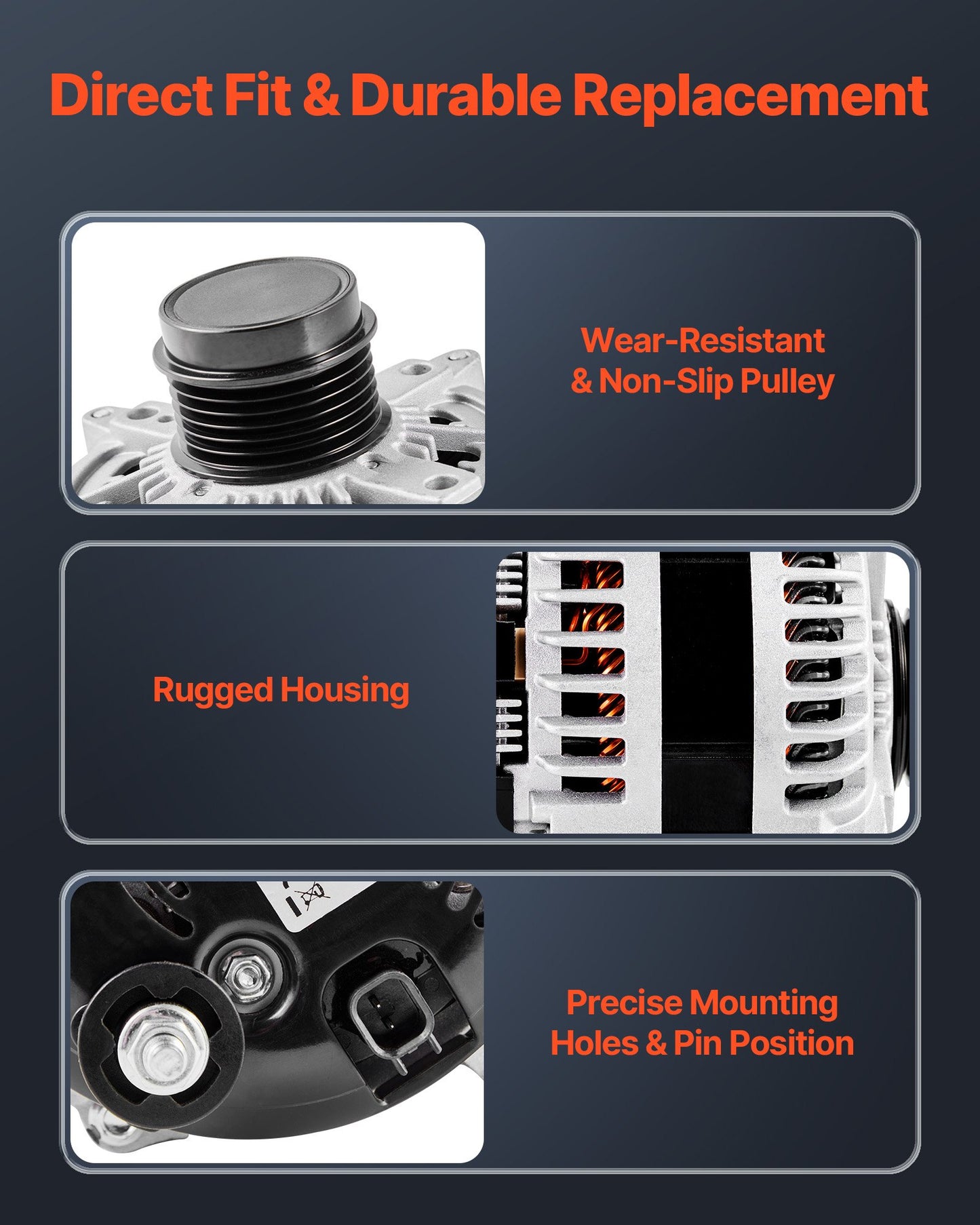 Direct Fit & Durable Replacement

Wear-Resistant & Non-Slip Pulley

Rugged Housing

Precise Mounting Holes & Pin Position