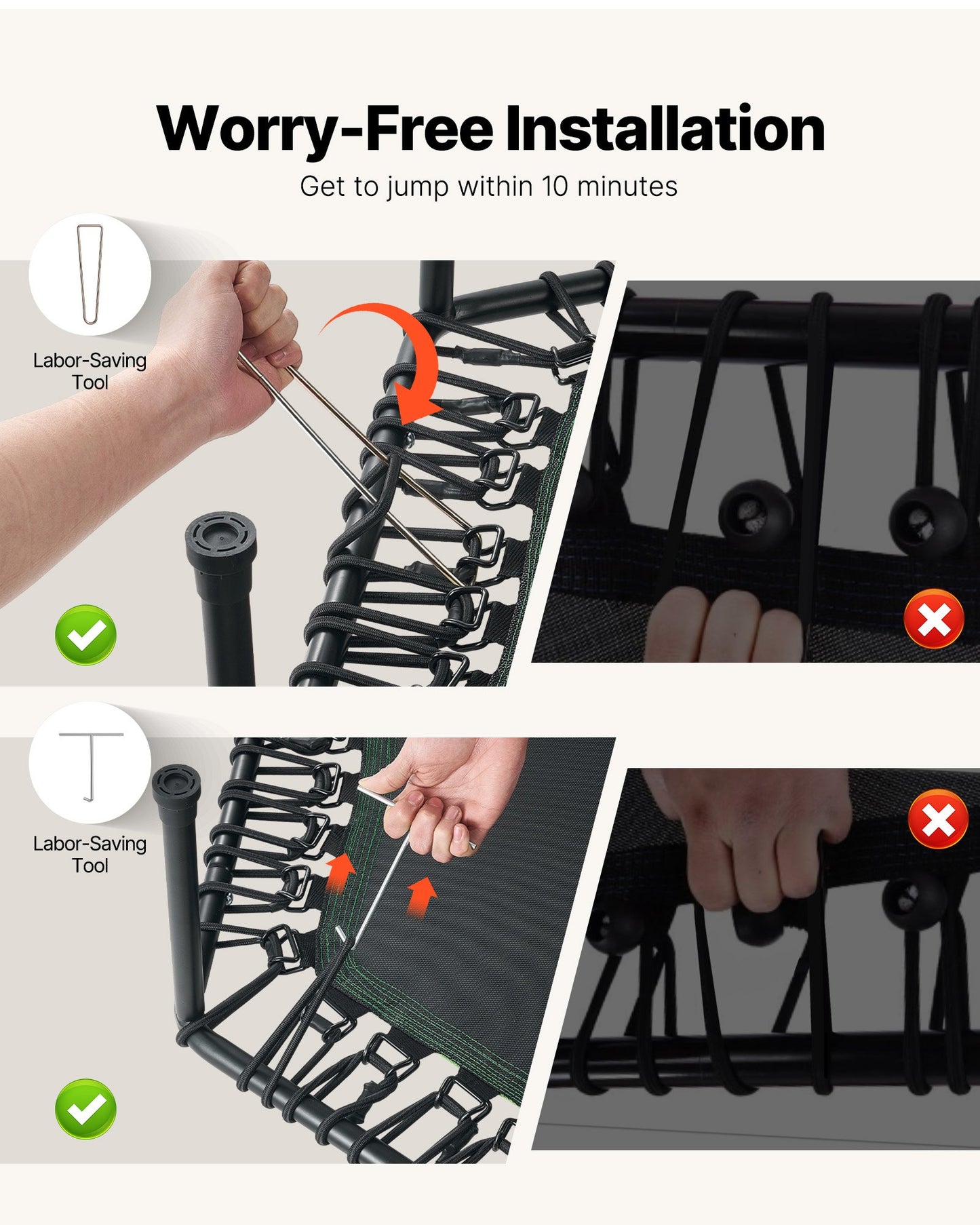 Worry-Free Installation

Get to jump within 10 minutes

Labor-Saving Tool

Labor-Saving Tool