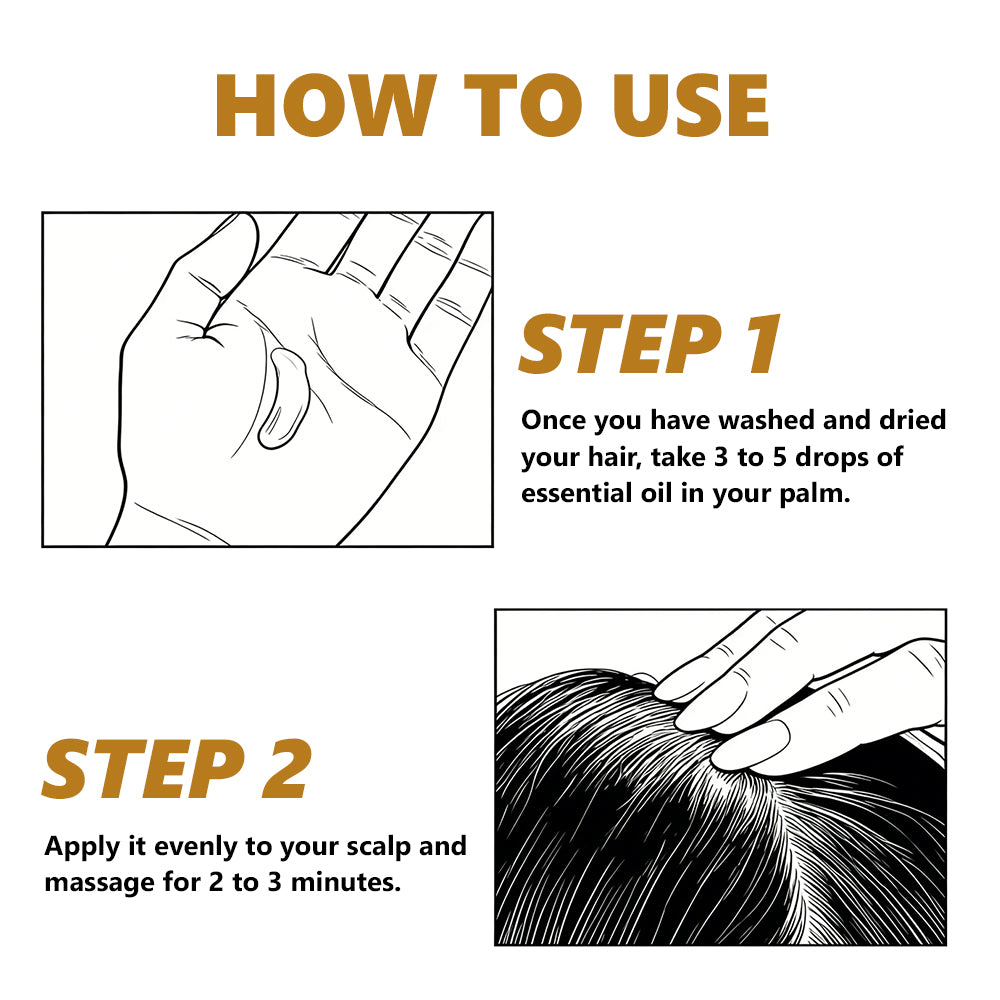 HOW TO USE

STEP 1

Once you have washed and dried your hair, take 3 to 5 drops of essential oil in your palm.

STEP 2

Apply it evenly to your scalp and massage for 2 to 3 minutes.