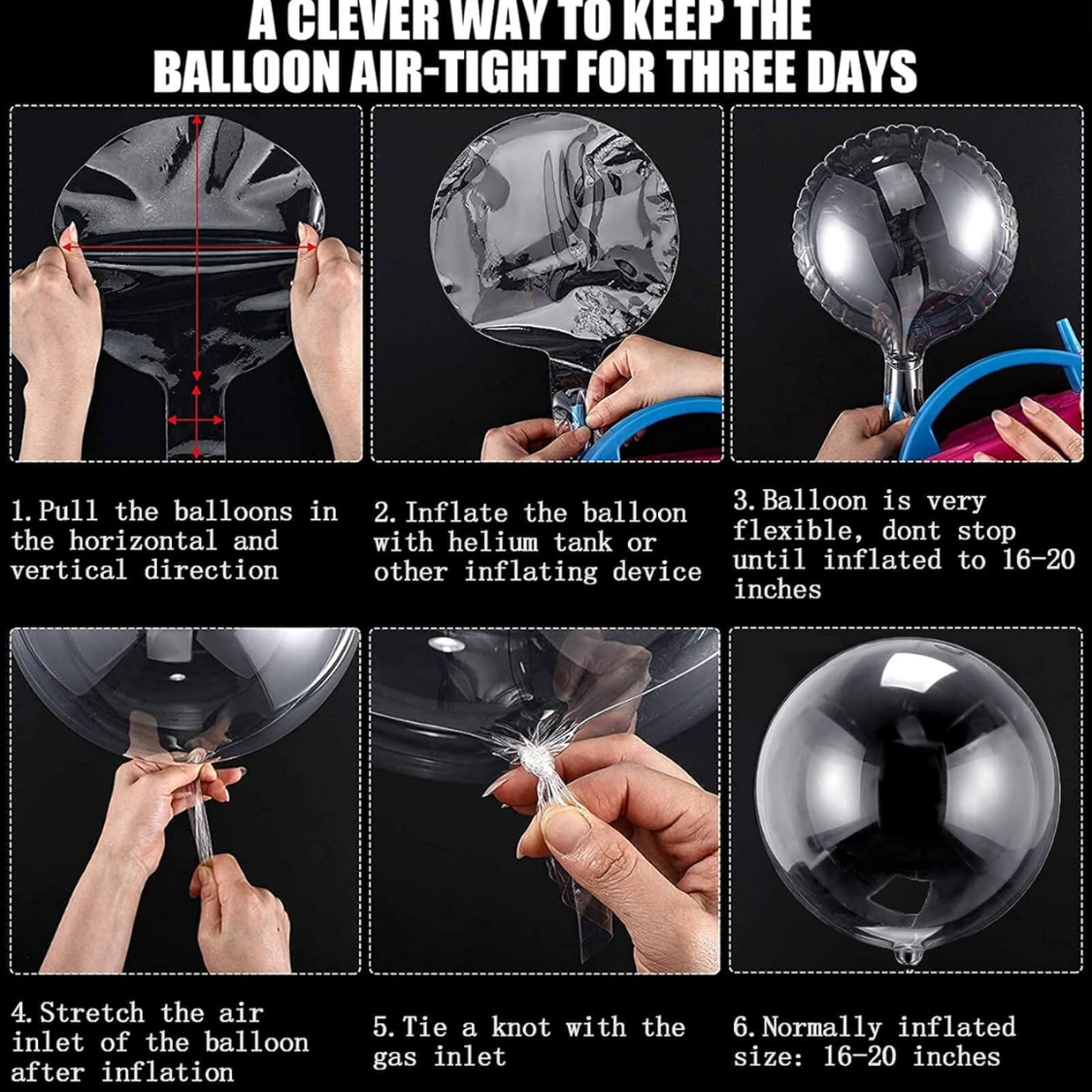 A CLEVER WAY TO KEEP THE BALLOON AIR-TIGHT FOR THREE DAYS

1. Pull the balloons in the horizontal and vertical direction

2. Inflate the balloon with helium tank or other inflating device

3. Balloon is very flexible, dont stop until inflated to 16-20 inches

4. Stretch the air inlet of the balloon after inflation

5. Tie a knot with the gas inlet

6. Normally inflated size: 16-20 inches