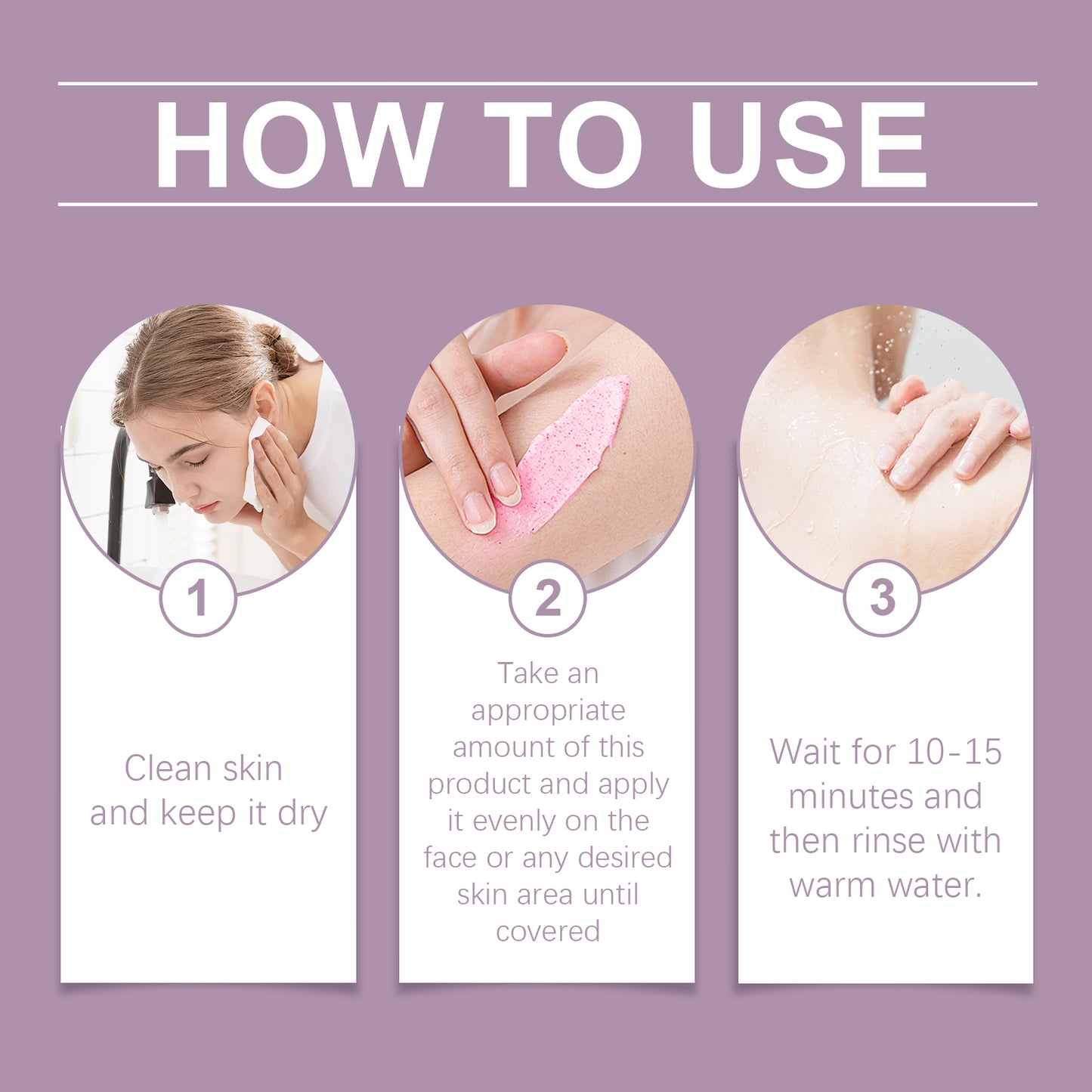 HOW TO USE

1

Clean skin and keep it dry

2

Take an appropriate amount of this product and apply it evenly on the face or any desired skin area until covered

3

Wait for 10-15 minutes and then rinse with warm water.