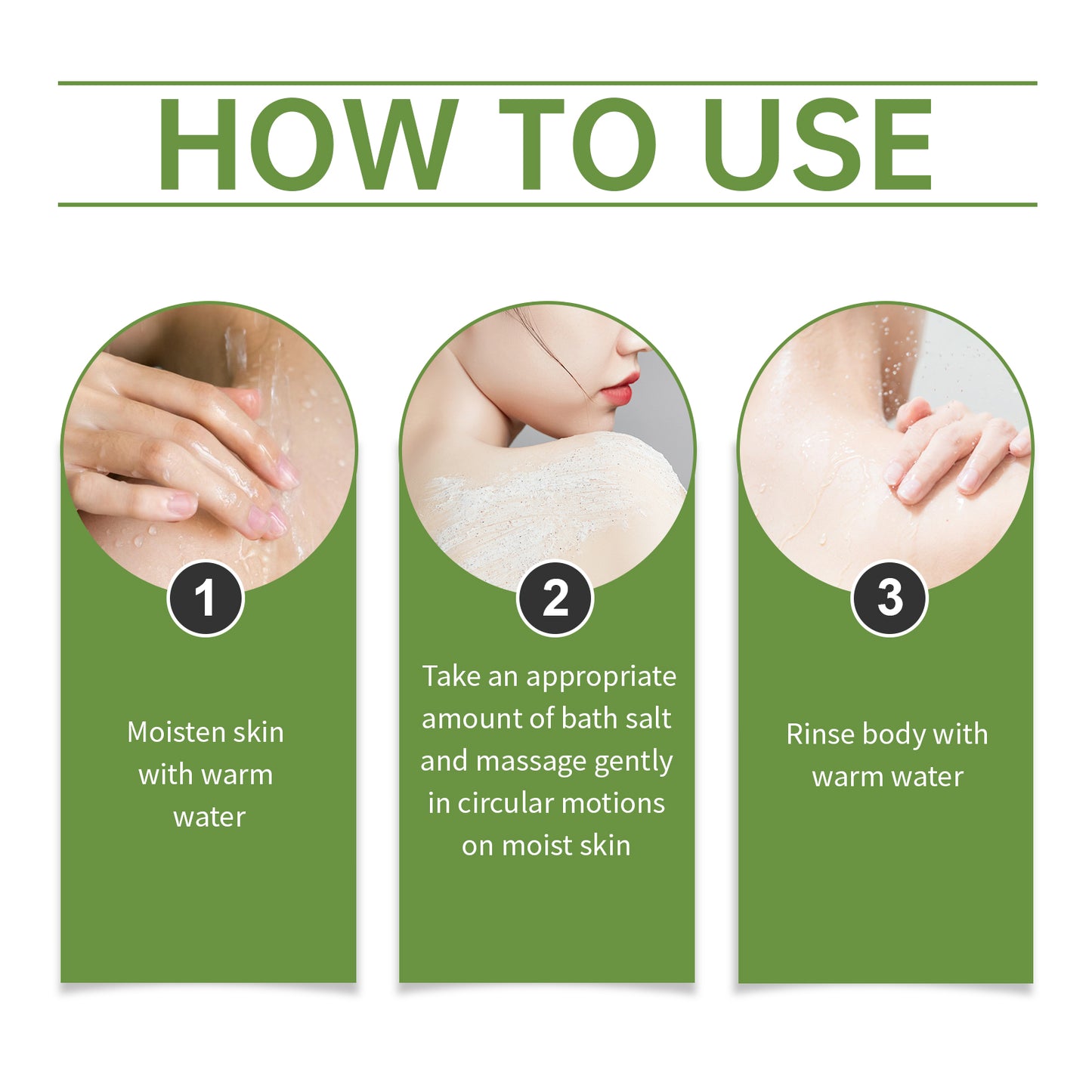 HOW TO USE

1

Moisten skin with warm water

2

Take an appropriate amount of bath salt and massage gently in circular motions on moist skin

3

Rinse body with warm water