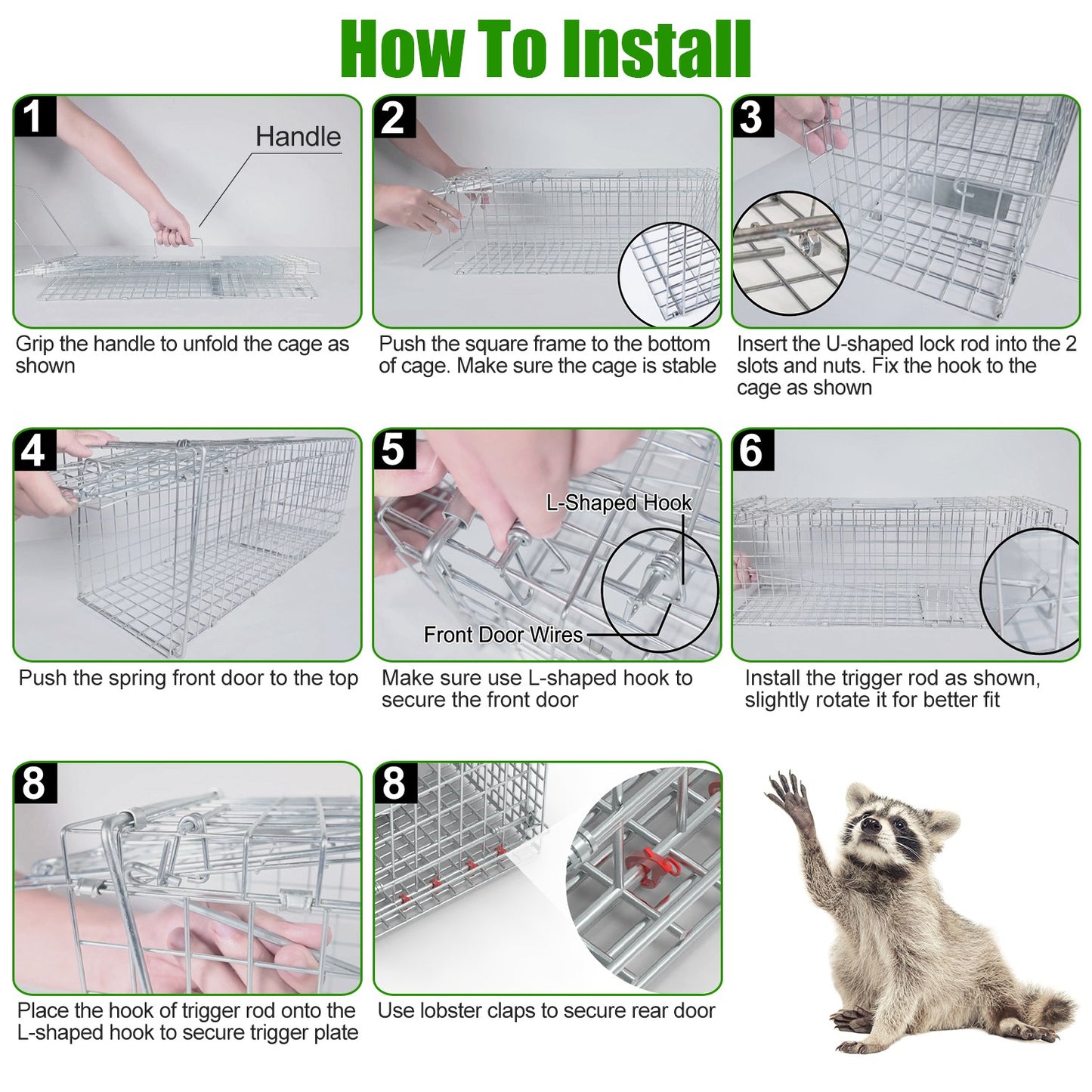 How To Install

1
Handle
Grip the handle to unfold the cage as shown

2
Push the square frame to the bottom of cage. Make sure the cage is stable

3
Insert the U-shaped lock rod into the 2 slots and nuts. Fix the hook to the cage as shown

4
Push the spring front door to the top

5
L-Shaped Hook
Front Door Wires
Make sure use L-shaped hook to secure the front door

6
Install the trigger rod as shown, slightly rotate it for better fit

8
Place the hook of trigger rod onto the L-shaped hook to secure trigger plate

8
Use lobster claps to secure rear door