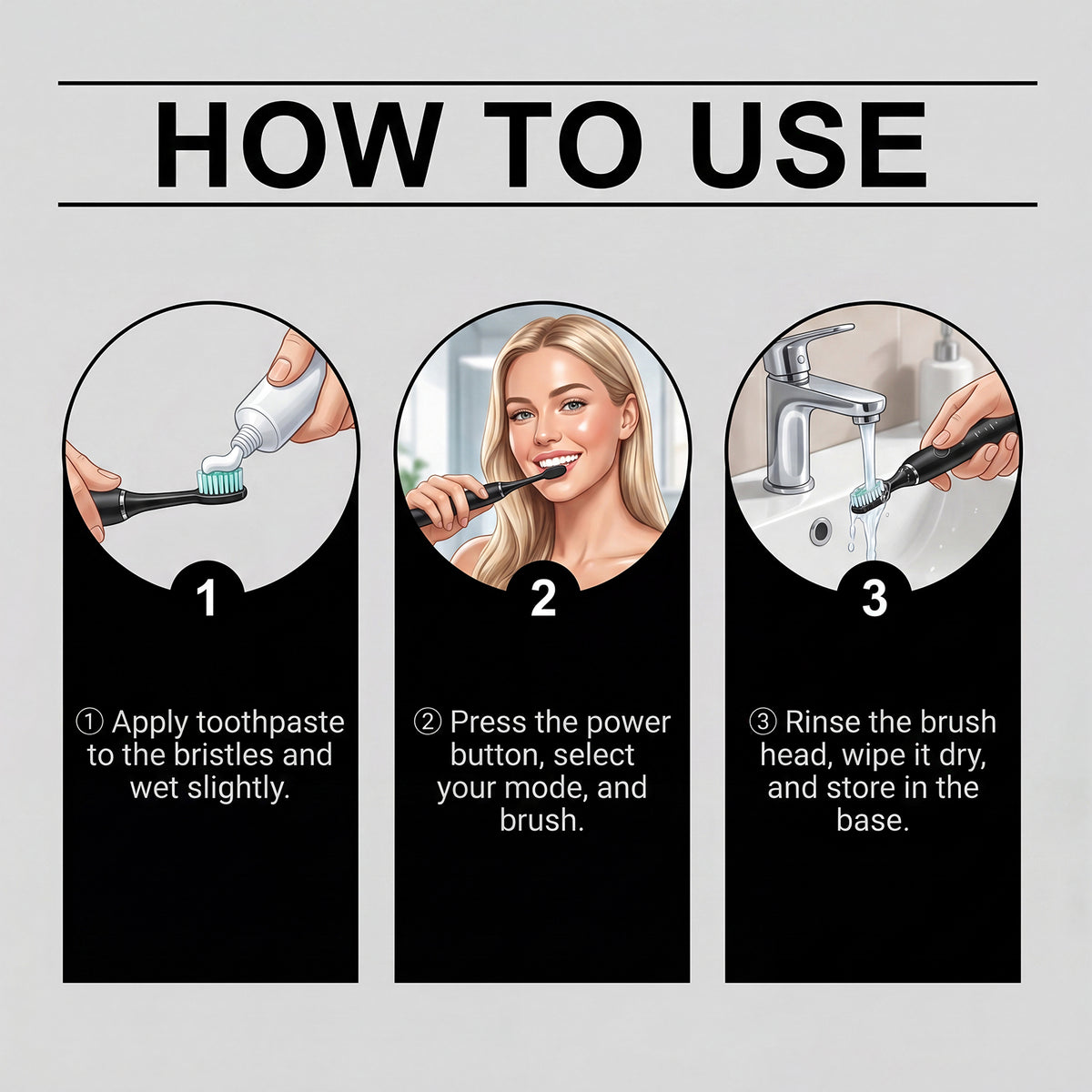 HOW TO USE

1

① Apply toothpaste to the bristles and wet slightly.

2

② Press the power button, select your mode, and brush.

3

③ Rinse the brush head, wipe it dry, and store in the base.