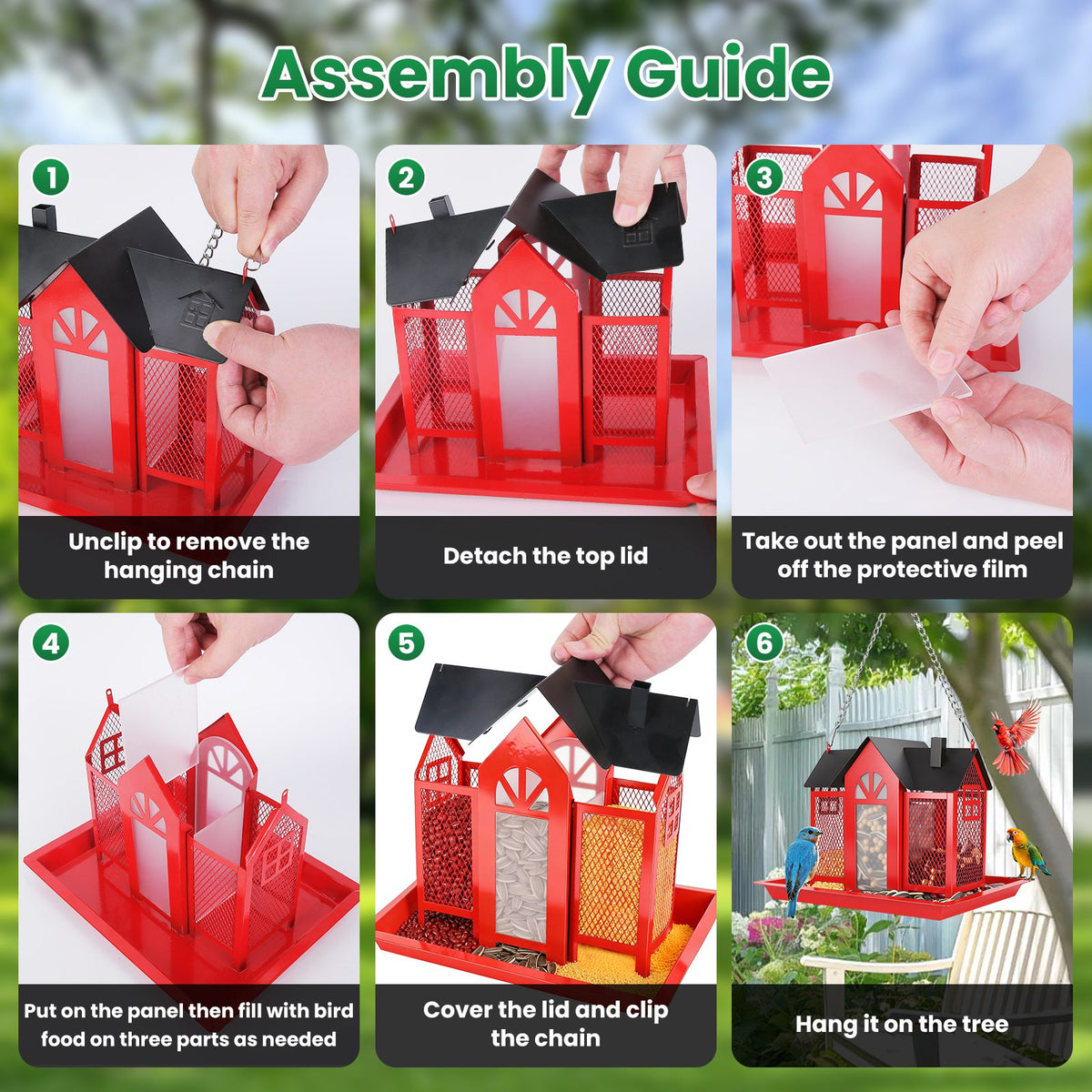 Assembly Guide

1
Unclip to remove the hanging chain

2
Detach the top lid

3
Take out the panel and peel off the protective film

4
Put on the panel then fill with bird food on three parts as needed

5
Cover the lid and clip the chain

6
Hang it on the tree