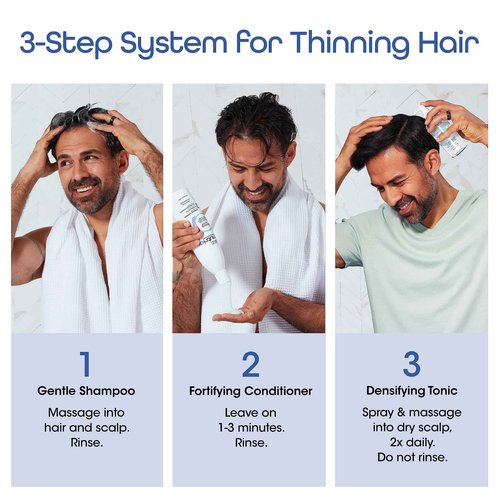 3-Step System for Thinning Hair

1
Gentle Shampoo
Massage into hair and scalp. Rinse.

2
Fortifying Conditioner
Leave on 1-3 minutes. Rinse.

3
Densifying Tonic
Spray & massage into dry scalp, 2x daily. Do not rinse.