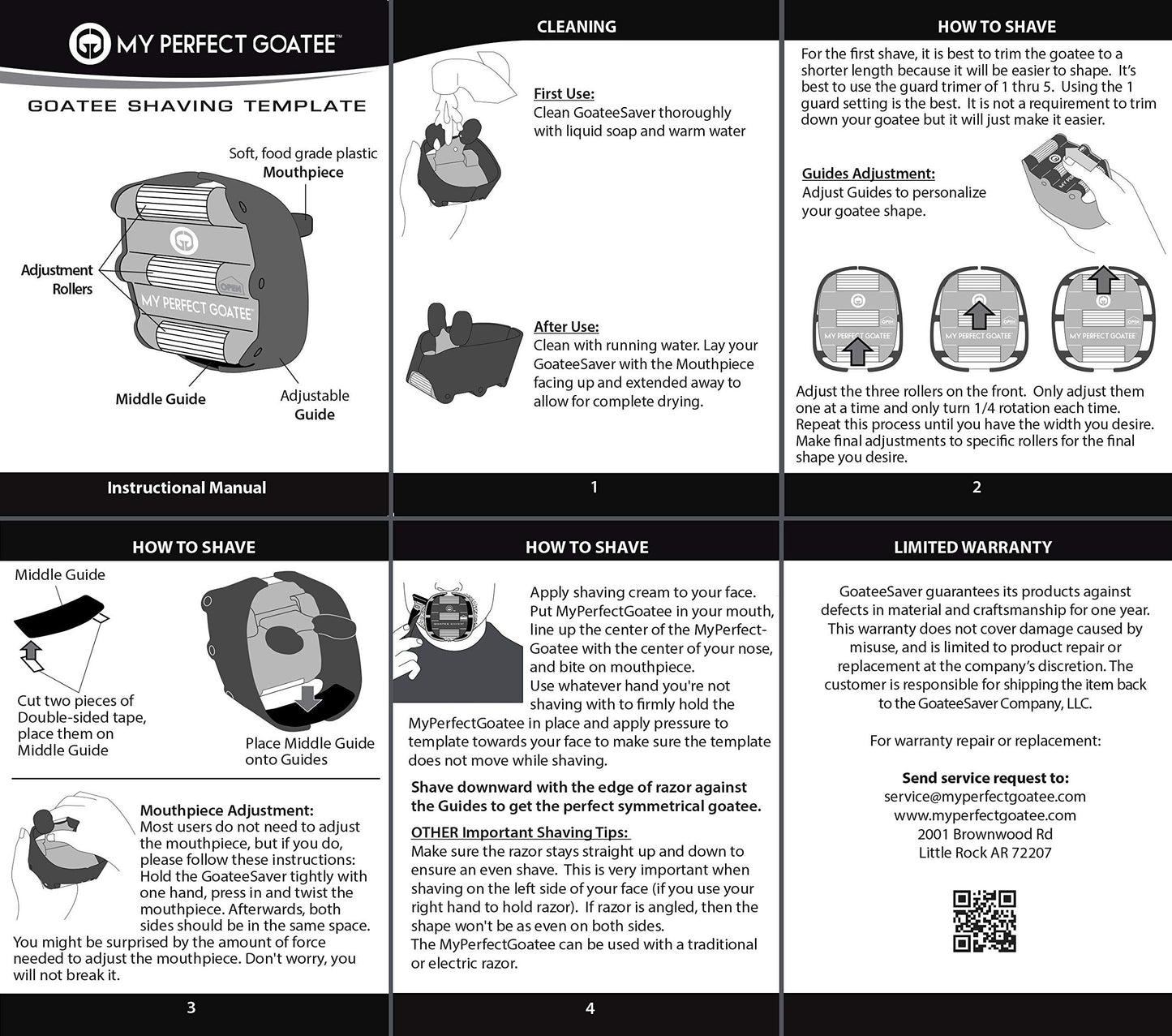 MY PERFECT GOATEE™

GOATEE SHAVING TEMPLATE

Soft, food grade plastic
Mouthpiece

Adjustment Rollers

OPEN

MY PERFECT GOATEE™

Middle Guide

Adjustable Guide

Instructional Manual

CLEANING

First Use:
Clean GoateeSaver thoroughly with liquid soap and warm water

After Use:
Clean with running water. Lay your GoateeSaver with the Mouthpiece facing up and extended away to allow for complete drying.

1

HOW TO SHAVE

For the first shave, it is best to trim the goatee to a shorter length because it will be easier to shape. It's best to use the guard trimer of 1 thru 5. Using the 1 guard setting is the best. It is not a requirement to trim down your goatee but it will just make it easier.

Guides Adjustment:
Adjust Guides to personalize your goatee shape.

MY PERFECT GOATEE

MY PERFECT GOATEE

MY PERFECT GOATEE

Adjust the three rollers on the front. Only adjust them one at a time and only turn 1/4 rotation each time. Repeat this process until you have the width you desire. Make final adjustments to specific rollers for the final shape you desire.

2

HOW TO SHAVE

Middle Guide

Cut two pieces of Double-sided tape, place them on Middle Guide

Place Middle Guide onto Guides

Mouthpiece Adjustment:
Most users do not need to adjust the mouthpiece, but if you do, please follow these instructions: Hold the GoateeSaver tightly with one hand, press in and twist the mouthpiece. Afterwards, both sides should be in the same space. You might be surprised by the amount of force needed to adjust the mouthpiece. Don't worry, you will not break it.

3

HOW TO SHAVE

Apply shaving cream to your face. Put MyPerfectGoatee in your mouth, line up the center of the MyPerfectGoatee with the center of your nose, and bite on mouthpiece.
Use whatever hand you're not shaving with to firmly hold the MyPerfectGoatee in place and apply pressure to template towards your face to make sure the template does not move while shaving.

Shave downward with the edge of razor against the Guides to get the perfect symmetrical goatee.

OTHER Important Shaving Tips:
Make sure the razor stays straight up and down to ensure an even shave. This is very important when shaving on the left side of your face (if you use your right hand to hold razor). If razor is angled, then the shape won't be as even on both sides.
The MyPerfectGoatee can be used with a traditional or electric razor.

4

LIMITED WARRANTY

GoateeSaver guarantees its products against defects in material and craftsmanship for one year. This warranty does not cover damage caused by misuse, and is limited to product repair or replacement at the company's discretion. The customer is responsible for shipping the item back to the GoateeSaver Company, LLC.

For warranty repair or replacement:

Send service request to:
service@myperfectgoatee.com
www.myperfectgoatee.com
2001 Brownwood Rd
Little Rock AR 72207