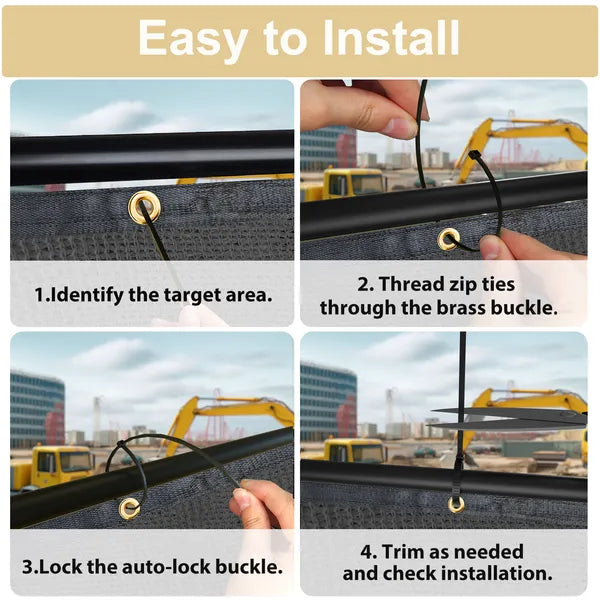 Easy to Install

1.Identify the target area.

2. Thread zip ties through the brass buckle.

3.Lock the auto-lock buckle.

4. Trim as needed and check installation.