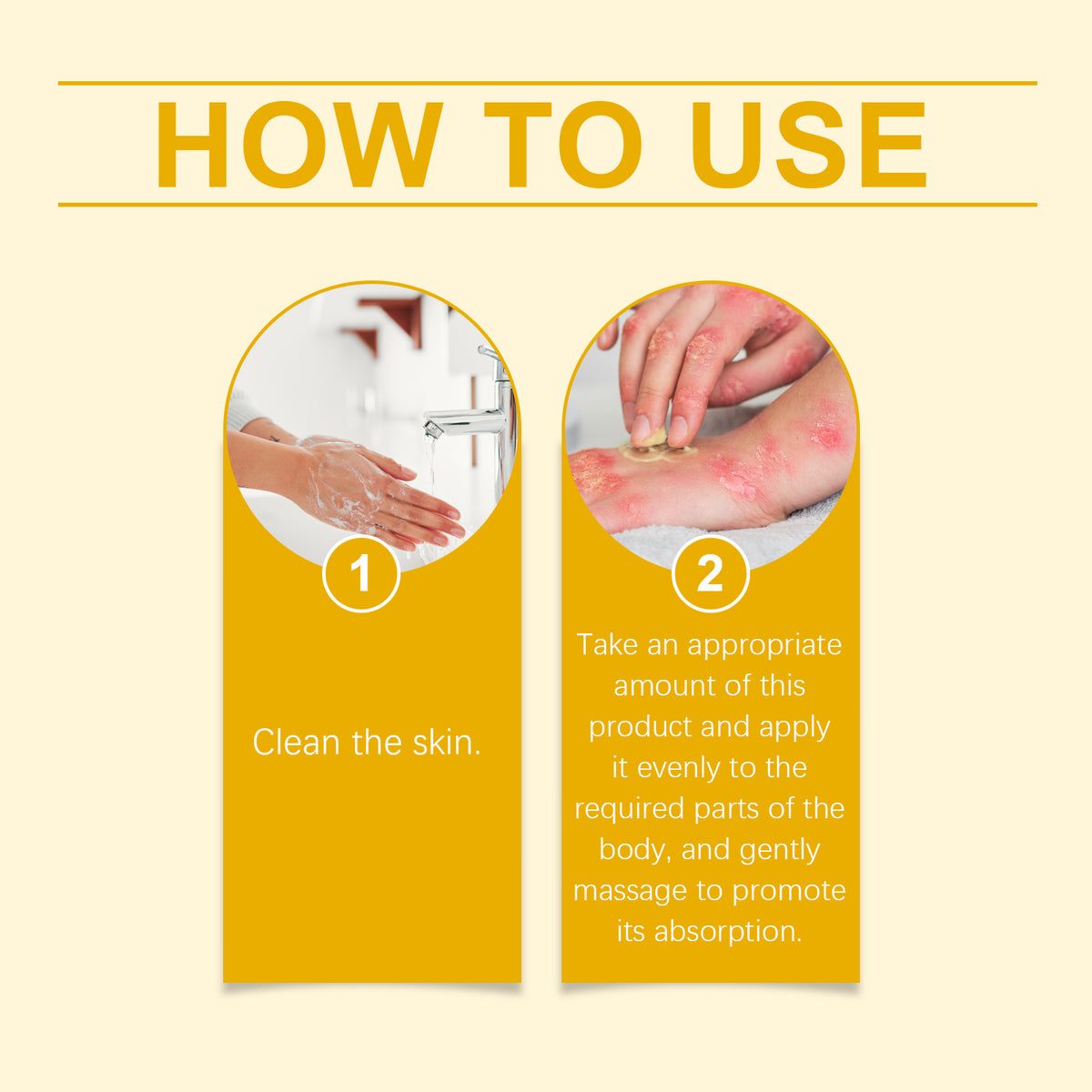 HOW TO USE

1

Clean the skin.

2

Take an appropriate amount of this product and apply it evenly to the required parts of the body, and gently massage to promote its absorption.