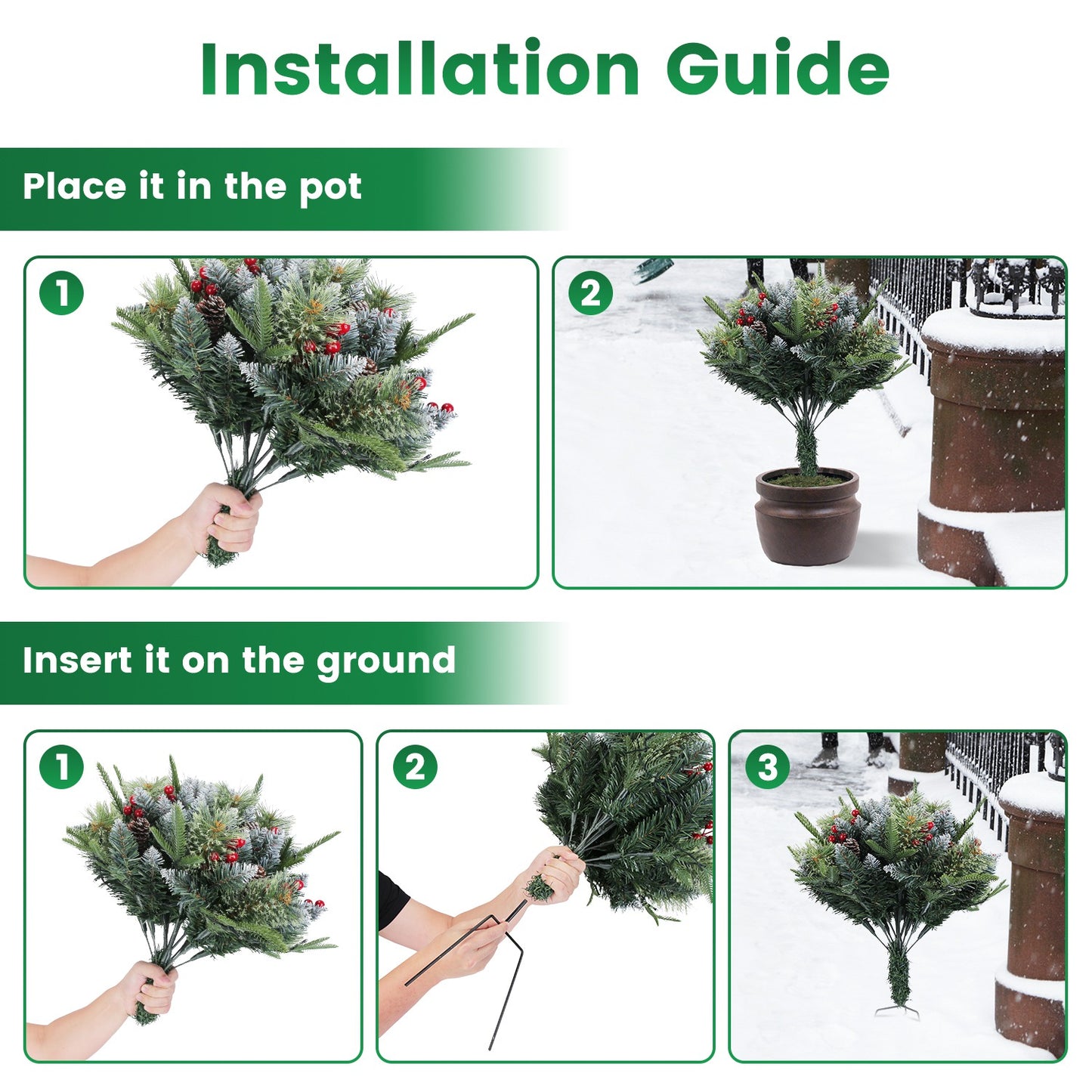 Installation Guide

Place it in the pot

1

2

Insert it on the ground

1

2

3