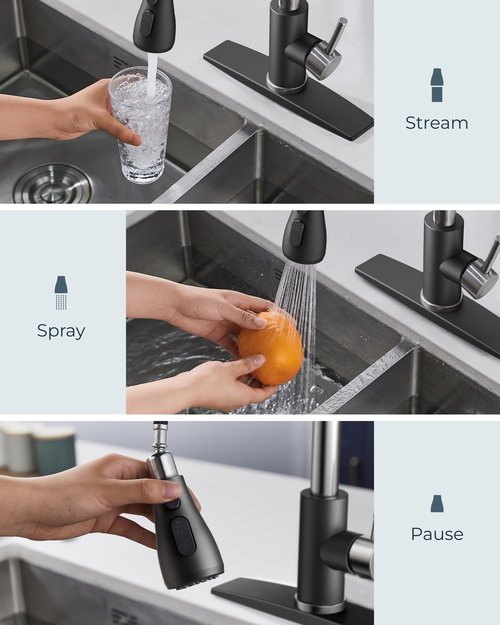 Stream

Spray

Pause