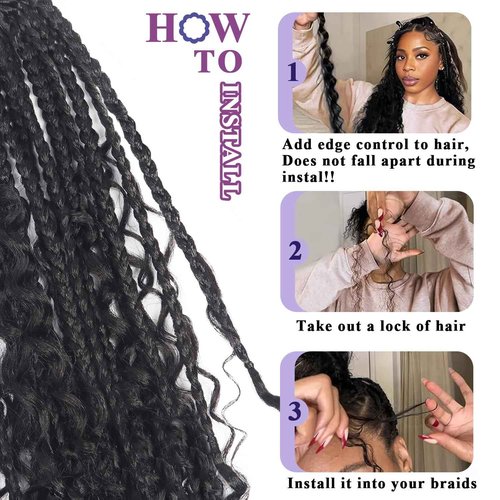 HOW
TO
INSTALL

1
Add edge control to hair, Does not fall apart during instal!!

2
Take out a lock of hair

3
Install it into your braids