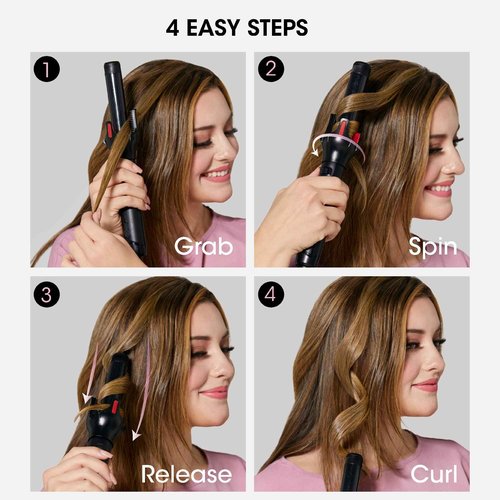 4 EASY STEPS

1

Grab

2

Spin

3

Release

4

Curl