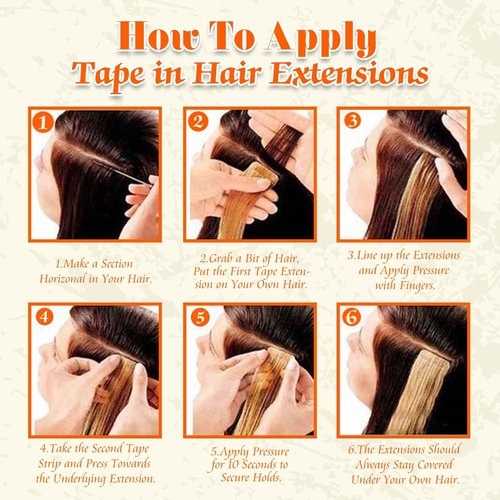 How To Apply
Tape in Hair Extensions

1

1.Make a Section Horizonal in Your Hair.

2

2.Grab a Bit of Hair, Put the First Tape Extension on Your Own Hair.

3

3.Line up the Extensions and Apply Pressure with Fingers.

4

4.Take the Second Tape Strip and Press Towards the Underlying Extension.

5

5.Apply Pressure for 10 Seconds to Secure Holds.

6

6.The Extensions Should Always Stay Covered Under Your Own Hair.