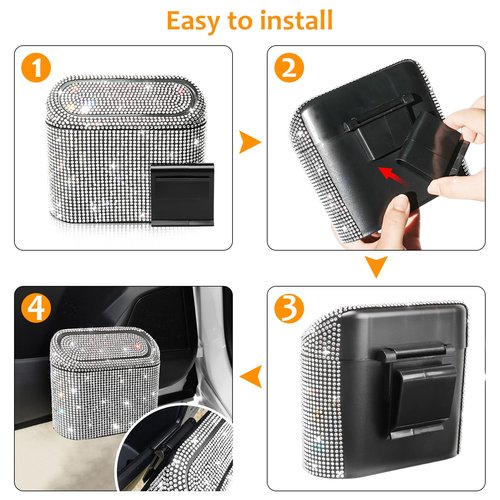 Easy to install

1

2

3

4