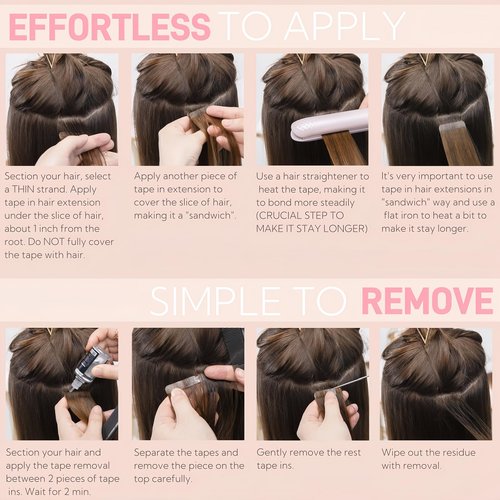 EFFORTLESS TO APPLY

Section your hair, select a THIN strand. Apply tape in hair extension under the slice of hair, about 1 inch from the root. Do NOT fully cover the tape with hair.

Apply another piece of tape in extension to cover the slice of hair, making it a "sandwich".

Use a hair straightener to heat the tape, making it to bond more steadily (CRUCIAL STEP TO MAKE IT STAY LONGER)

It's very important to use tape in hair extensions in "sandwich" way and use a flat iron to heat a bit to make it stay longer.

SIMPLE TO REMOVE

Section your hair and apply the tape removal between 2 pieces of tape ins. Wait for 2 min.

Separate the tapes and remove the piece on the top carefully.

Gently remove the rest tape ins.

Wipe out the residue with removal.