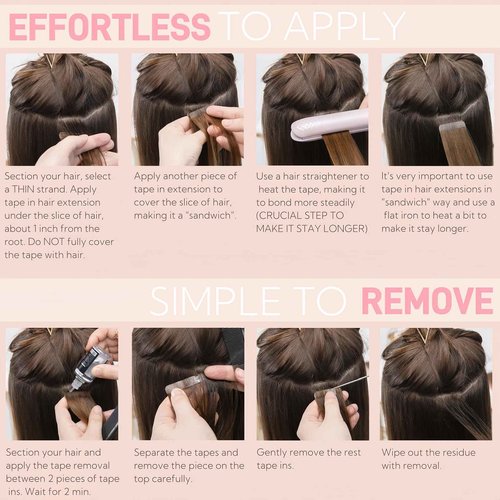 EFFORTLESS TO APPLY

Section your hair, select a THIN strand. Apply tape in hair extension under the slice of hair, about 1 inch from the root. Do NOT fully cover the tape with hair.

Apply another piece of tape in extension to cover the slice of hair, making it a "sandwich".

Use a hair straightener to heat the tape, making it to bond more steadily (CRUCIAL STEP TO MAKE IT STAY LONGER)

It's very important to use tape in hair extensions in "sandwich" way and use a flat iron to heat a bit to make it stay longer.

SIMPLE TO REMOVE

Section your hair and apply the tape removal between 2 pieces of tape ins. Wait for 2 min.

Separate the tapes and remove the piece on the top carefully.

Gently remove the rest tape ins.

Wipe out the residue with removal.