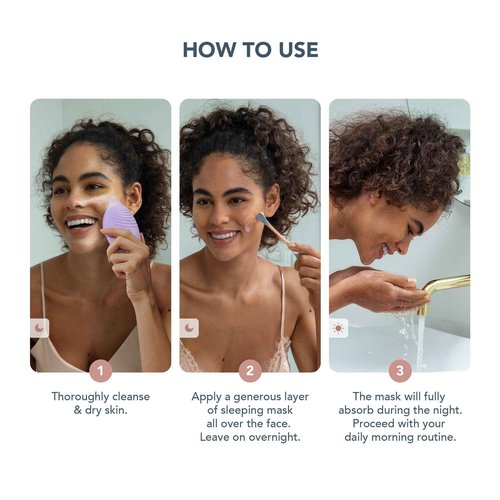 HOW TO USE

1

Thoroughly cleanse & dry skin.

2

Apply a generous layer of sleeping mask all over the face. Leave on overnight.

3

The mask will fully absorb during the night. Proceed with your daily morning routine.