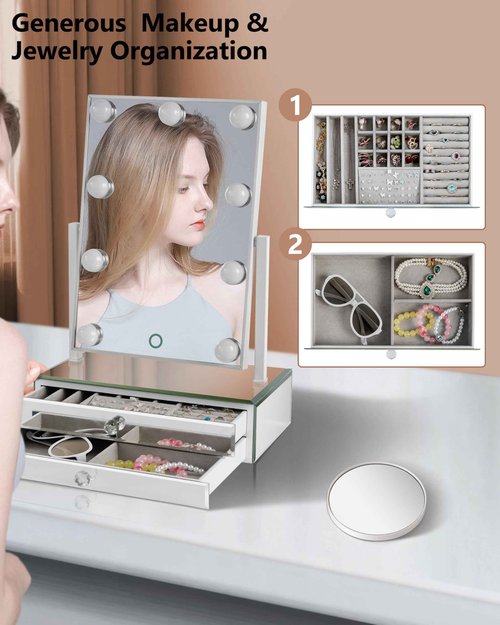 Generous Makeup & Jewelry Organization

1

2