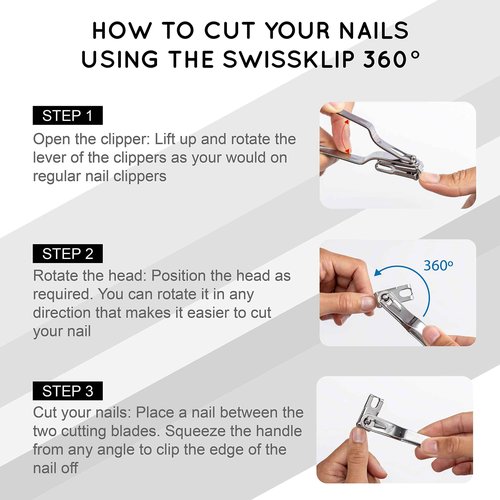 HOW TO CUT YOUR NAILS USING THE SWISSKLIP 360°

STEP 1

Open the clipper: Lift up and rotate the lever of the clippers as your would on regular nail clippers

STEP 2

Rotate the head: Position the head as required. You can rotate it in any direction that makes it easier to cut your nail

360°

STEP 3

Cut your nails: Place a nail between the two cutting blades. Squeeze the handle from any angle to clip the edge of the nail off