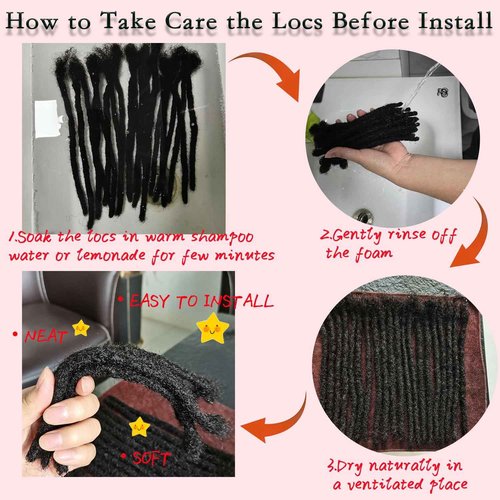 How to Take Care the Locs Before Install

1.Soak the locs in warm shampoo water or lemonade for few minutes

2.Gently rinse off the foam

• EASY TO INSTALL

• NEAT

• SOFT

3.Dry naturally in a ventilated place