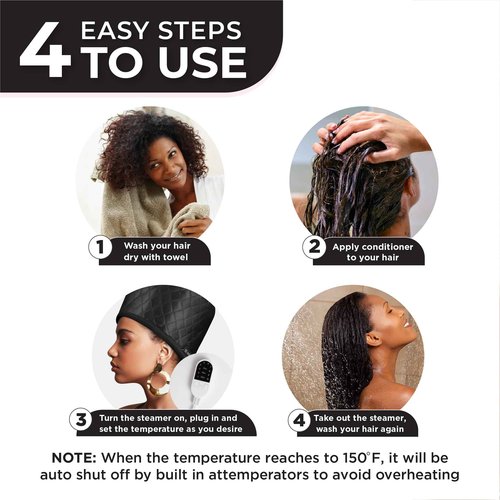 4 EASY STEPS TO USE

1 Wash your hair dry with towel

2 Apply conditioner to your hair

3 Turn the steamer on, plug in and set the temperature as you desire

4 Take out the steamer, wash your hair again

NOTE: When the temperature reaches to 150°F, it will be auto shut off by built in attemperators to avoid overheating