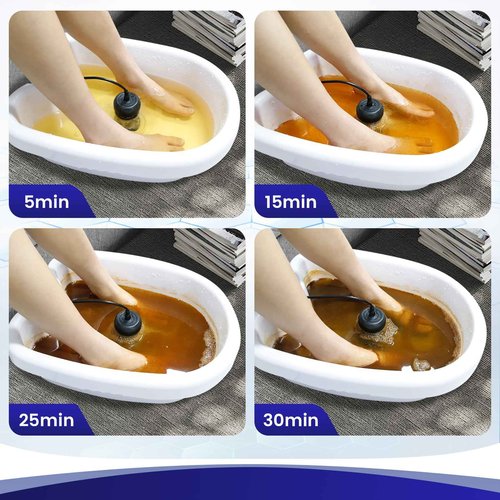 5min

15min

25min

30min