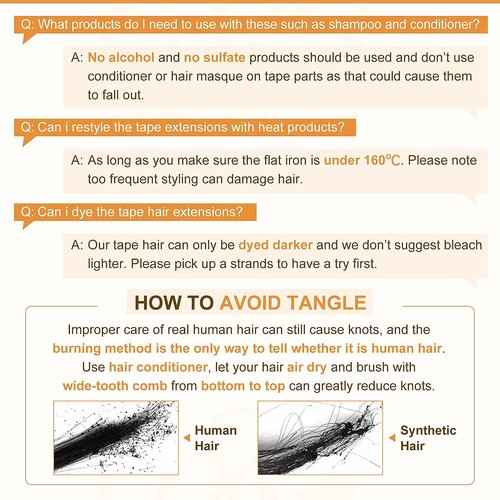 Q: What products do I need to use with these such as shampoo and conditioner?

A: No alcohol and no sulfate products should be used and don't use conditioner or hair masque on tape parts as that could cause them to fall out.

Q: Can i restyle the tape extensions with heat products?

A: As long as you make sure the flat iron is under 160°C. Please note too frequent styling can damage hair.

Q: Can i dye the tape hair extensions?

A: Our tape hair can only be dyed darker and we don't suggest bleach lighter. Please pick up a strands to have a try first.

HOW TO AVOID TANGLE

Improper care of real human hair can still cause knots, and the burning method is the only way to tell whether it is human hair. Use hair conditioner, let your hair air dry and brush with wide-tooth comb from bottom to top can greatly reduce knots.

Human Hair

Synthetic Hair