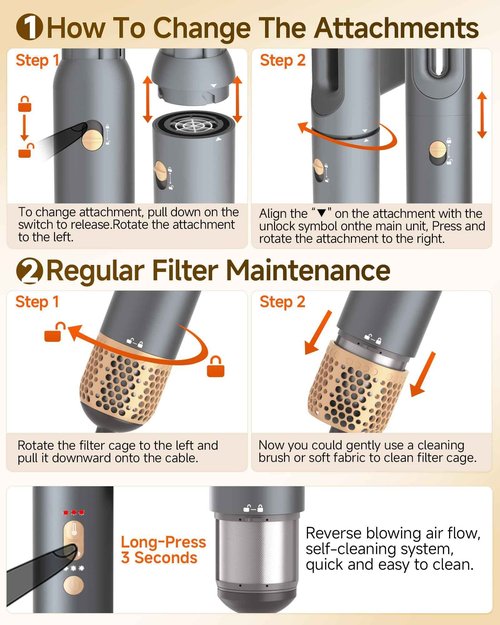 ❶How To Change The Attachments

Step 1

To change attachment, pull down on the switch to release.Rotate the attachment to the left.

Step 2

Align the "▼" on the attachment with the unlock symbol onthe main unit, Press and rotate the attachment to the right.

❷Regular Filter Maintenance

Step 1

Rotate the filter cage to the left and pull it downward onto the cable.

Step 2

Now you could gently use a cleaning brush or soft fabric to clean filter cage.

Long-Press 3 Seconds

Reverse blowing air flow, self-cleaning system, quick and easy to clean.