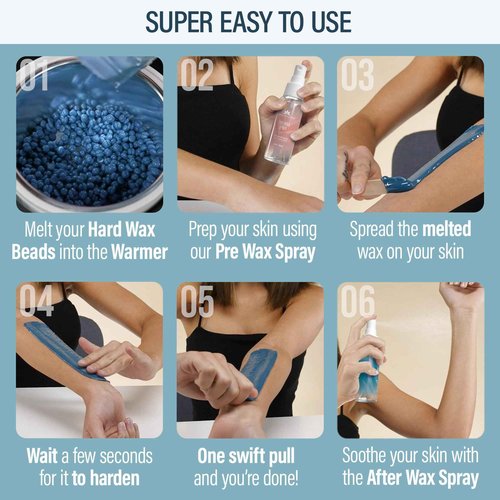 SUPER EASY TO USE

01

Melt your Hard Wax Beads into the Warmer

02

Prep your skin using our Pre Wax Spray

03

Spread the melted wax on your skin

04

Wait a few seconds for it to harden

05

One swift pull and you're done!

06

Soothe your skin with the After Wax Spray