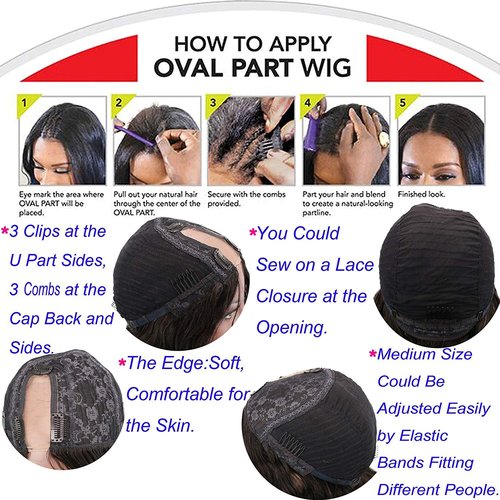 HOW TO APPLY
OVAL PART WIG

1
Eye mark the area where OVAL PART will be placed.

2
Pull out your natural hair through the center of the OVAL PART.

3
Secure with the combs provided.

4
Part your hair and blend to create a natural-looking partline.

5
Finished look.

*3 Clips at the U Part Sides, 3 Combs at the Cap Back and Sides.

*You Could Sew on a Lace Closure at the Opening.

*The Edge:Soft, Comfortable for the Skin.

*Medium Size Could Be Adjusted Easily by Elastic Bands Fitting Different People.