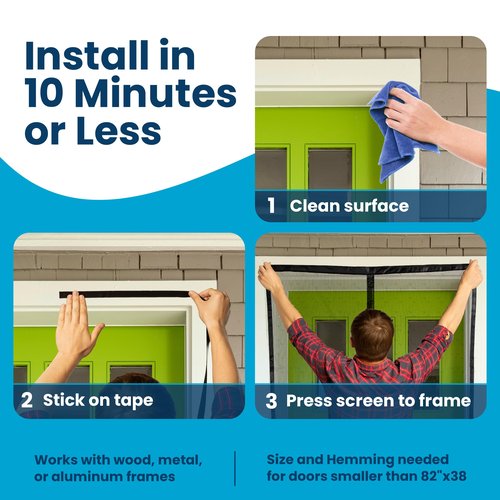 Install in 10 Minutes or Less

1 Clean surface

2 Stick on tape

3 Press screen to frame

Works with wood, metal, or aluminum frames

Size and Hemming needed for doors smaller than 82"x38