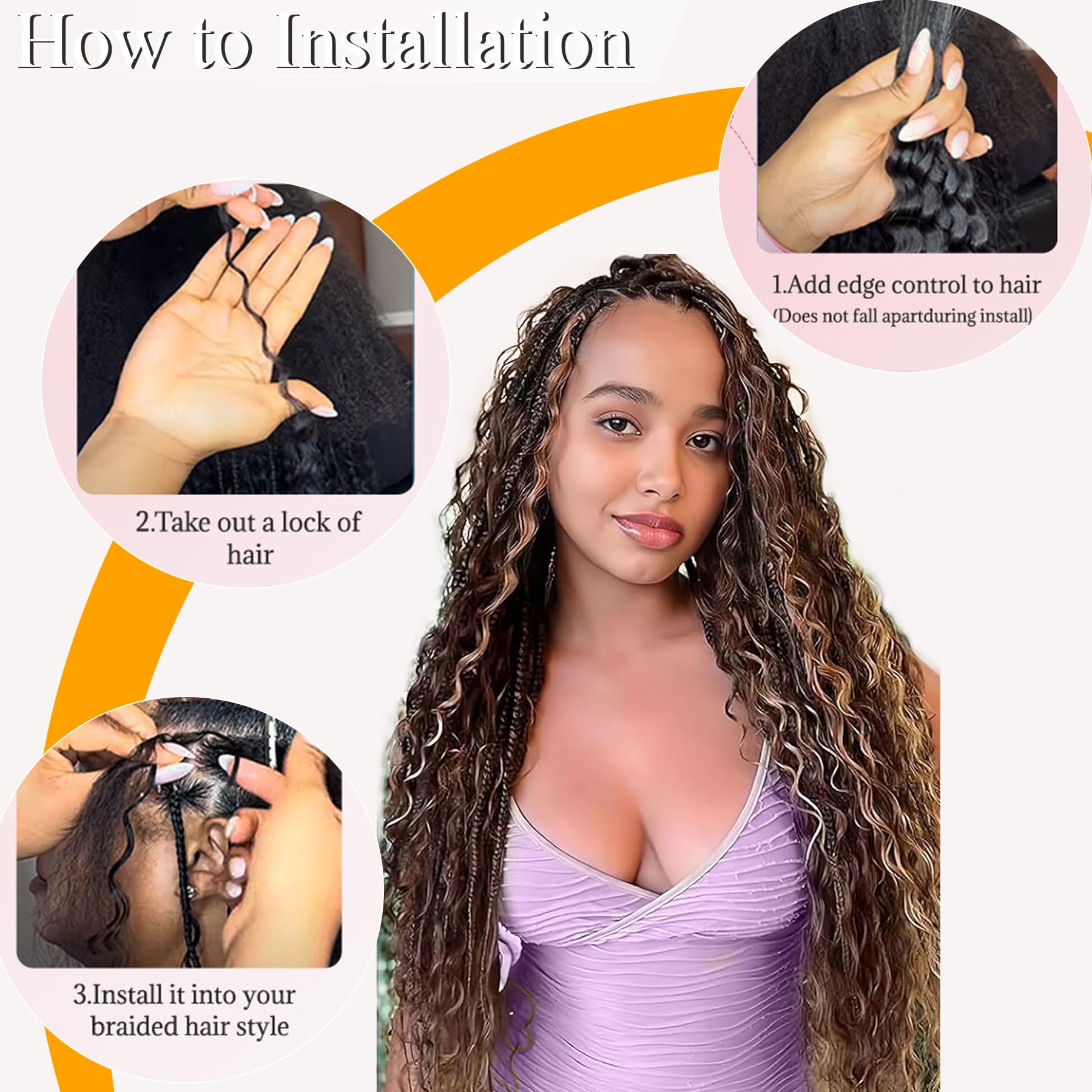 How to Installation

1.Add edge control to hair
(Does not fall apartduring install)

2.Take out a lock of hair

3.Install it into your braided hair style