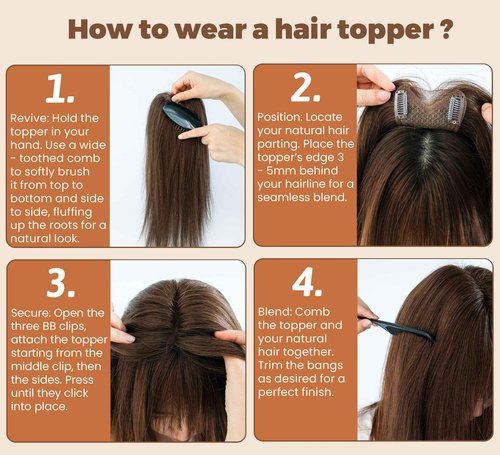 How to wear a hair topper ?

1.

Revive: Hold the topper in your hand. Use a wide - toothed comb to softly brush it from top to bottom and side to side, fluffing up the roots for a natural look.

2.

Position: Locate your natural hair parting. Place the topper's edge 3 - 5mm behind your hairline for a seamless blend.

3.

Secure: Open the three BB clips, attach the topper starting from the middle clip, then the sides. Press until they click into place.

4.

Blend: Comb the topper and your natural hair together. Trim the bangs as desired for a perfect finish.