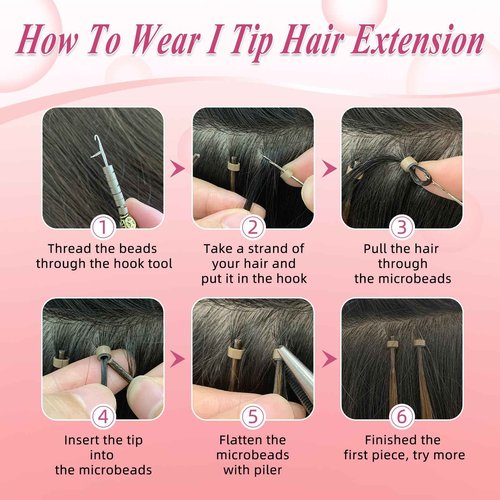 How To Wear I Tip Hair Extension

1
Thread the beads through the hook tool

2
Take a strand of your hair and put it in the hook

3
Pull the hair through the microbeads

4
Insert the tip into the microbeads

5
Flatten the microbeads with piler

6
Finished the first piece, try more