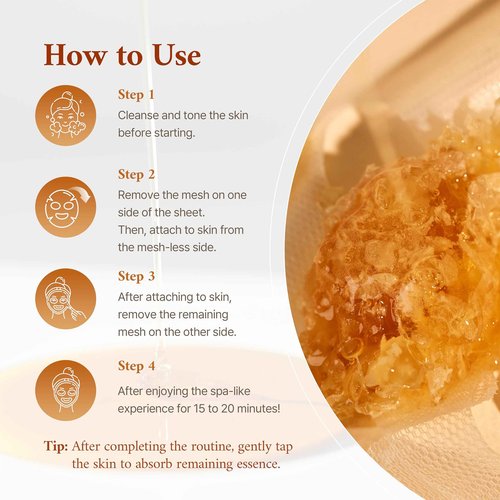 How to Use

Step 1
Cleanse and tone the skin before starting.

Step 2
Remove the mesh on one side of the sheet.
Then, attach to skin from the mesh-less side.

Step 3
After attaching to skin, remove the remaining mesh on the other side.

Step 4
After enjoying the spa-like experience for 15 to 20 minutes!

Tip: After completing the routine, gently tap the skin to absorb remaining essence.