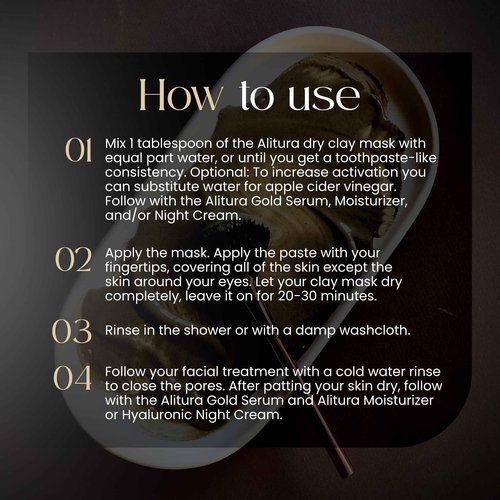 How to use

01 Mix 1 tablespoon of the Alitura dry clay mask with equal part water, or until you get a toothpaste-like consistency. Optional: To increase activation you can substitute water for apple cider vinegar. Follow with the Alitura Gold Serum, Moisturizer, and/or Night Cream.

02 Apply the mask. Apply the paste with your fingertips, covering all of the skin except the skin around your eyes. Let your clay mask dry completely, leave it on for 20-30 minutes.

03 Rinse in the shower or with a damp washcloth.

04 Follow your facial treatment with a cold water rinse to close the pores. After patting your skin dry, follow with the Alitura Gold Serum and Alitura Moisturizer or Hyaluronic Night Cream.