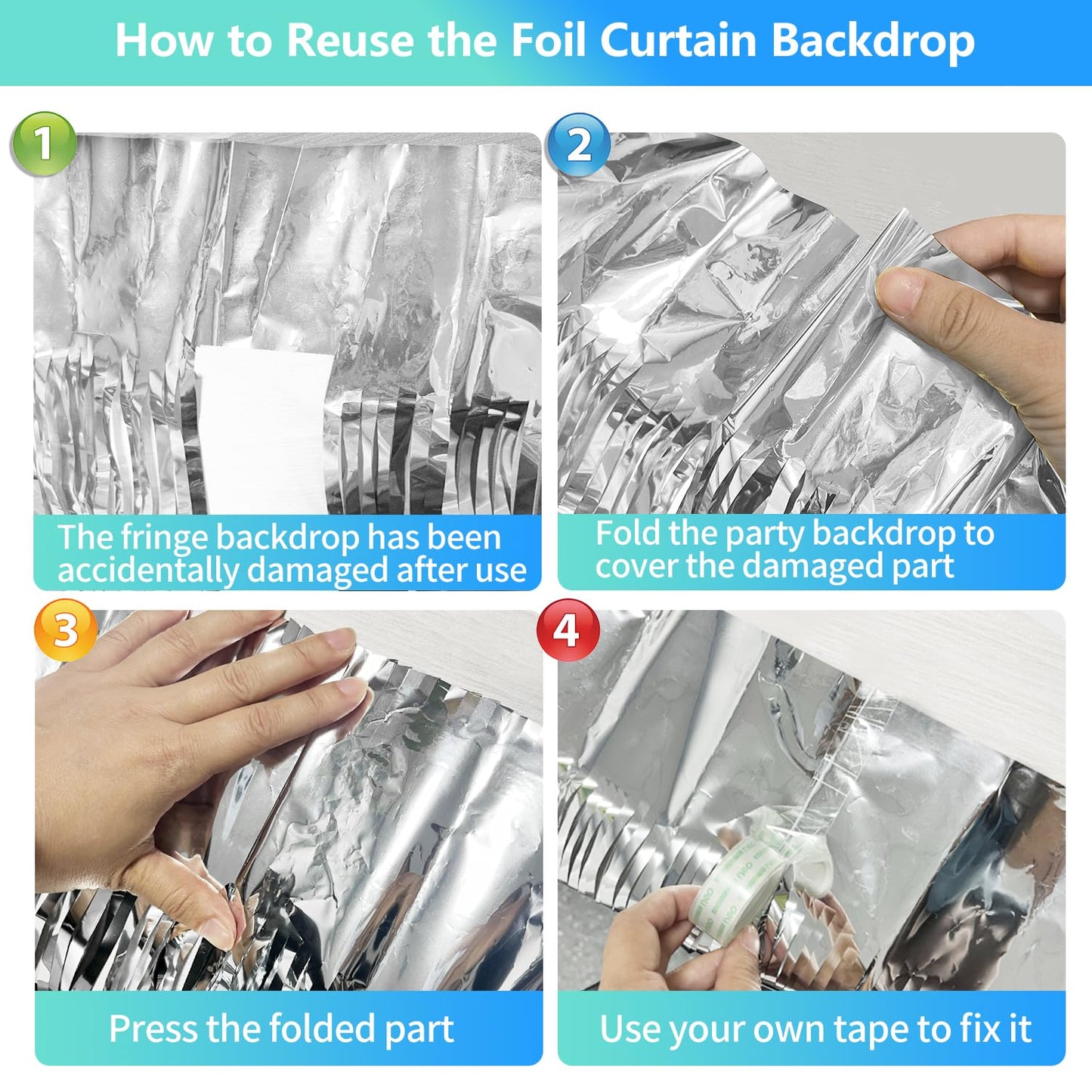 How to Reuse the Foil Curtain Backdrop

1

The fringe backdrop has been accidentally damaged after use

2

Fold the party backdrop to cover the damaged part

3

Press the folded part

4

Use your own tape to fix it