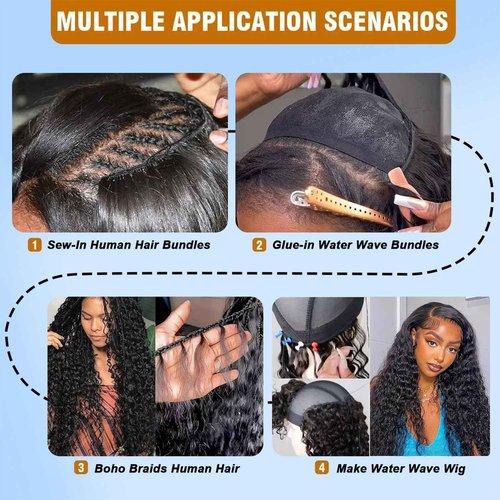 MULTIPLE APPLICATION SCENARIOS

1 Sew-In Human Hair Bundles

2 Glue-in Water Wave Bundles

3 Boho Braids Human Hair

4 Make Water Wave Wig